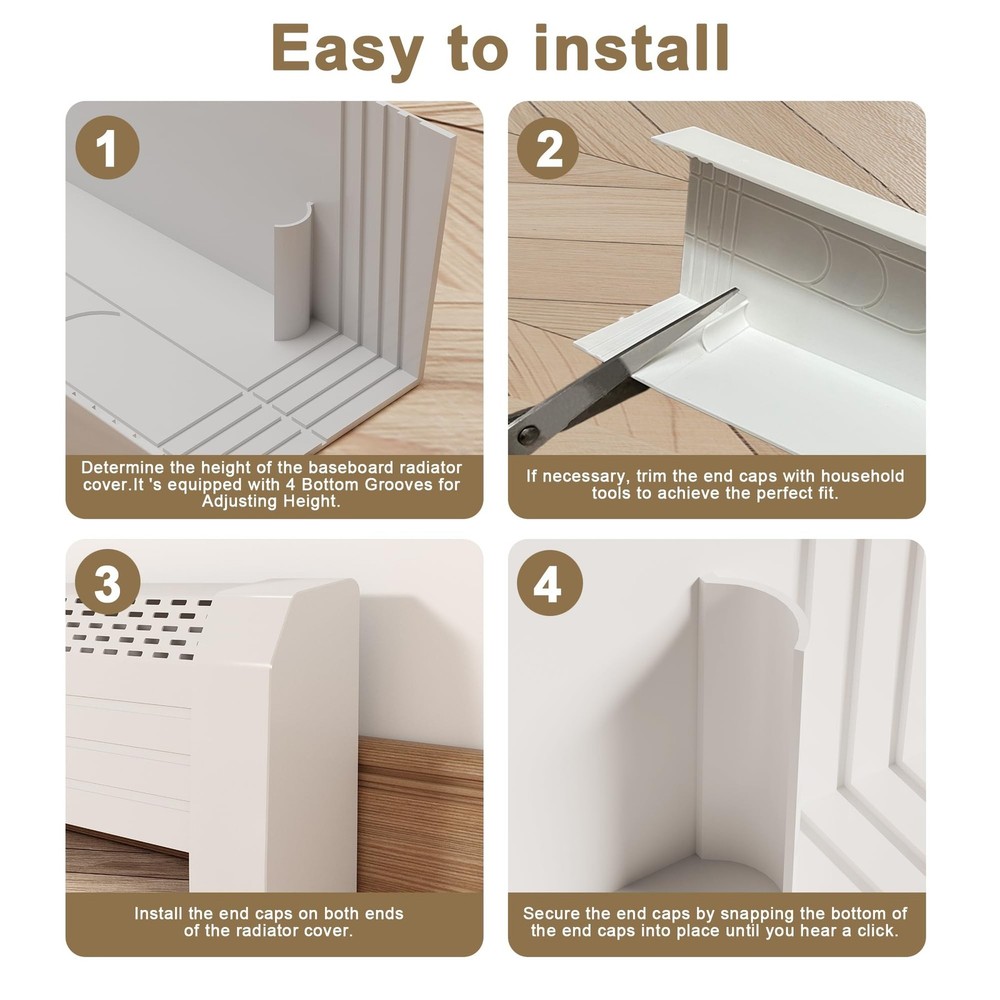 Easy to install

1

Determine the height of the baseboard radiator cover.It 's equipped with 4 Bottom Grooves for Adjusting Height.

2

If necessary, trim the end caps with household tools to achieve the perfect fit.

3

Install the end caps on both ends of the radiator cover.

4

Secure the end caps by snapping the bottom of the end caps into place until you hear a click.