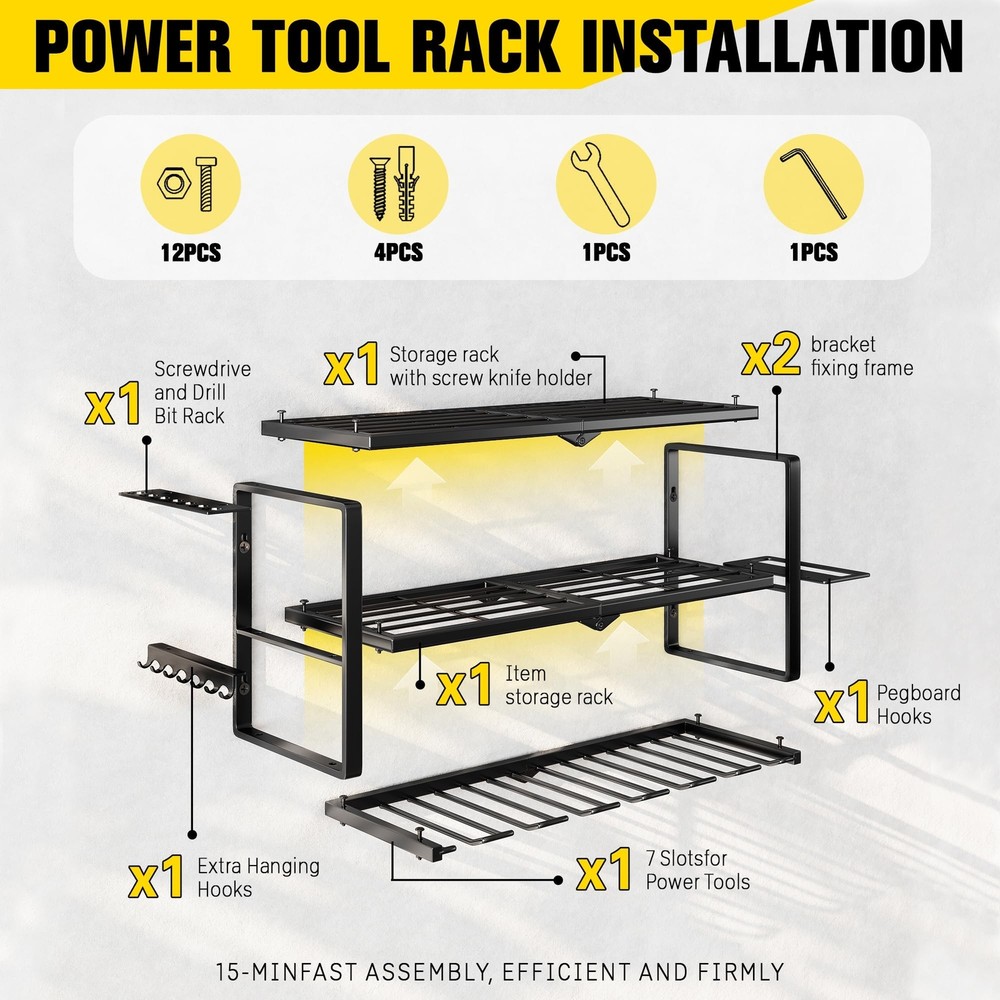 POWER TOOL RACK INSTALLATION

12PCS

4PCS

1PCS

1PCS

x1 Screwdrive and Drill Bit Rack

x1 Storage rack with screw knife holder

x2 bracket fixing frame

x1 Item storage rack

x1 Pegboard Hooks

x1 Extra Hanging Hooks

x1 7 Slotsfor Power Tools

15-MINFAST ASSEMBLY, EFFICIENT AND FIRMLY