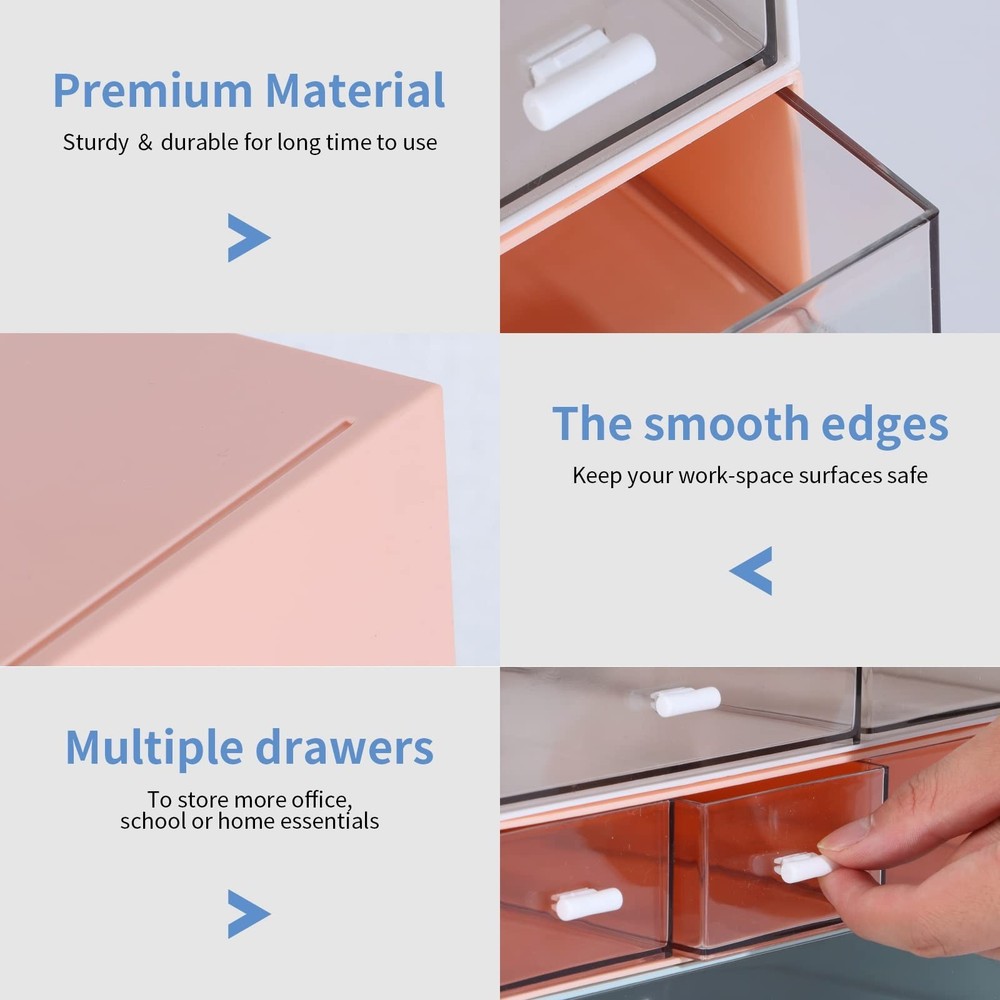 Premium Material
Sturdy & durable for long time to use

The smooth edges
Keep your work-space surfaces safe

Multiple drawers
To store more office, school or home essentials