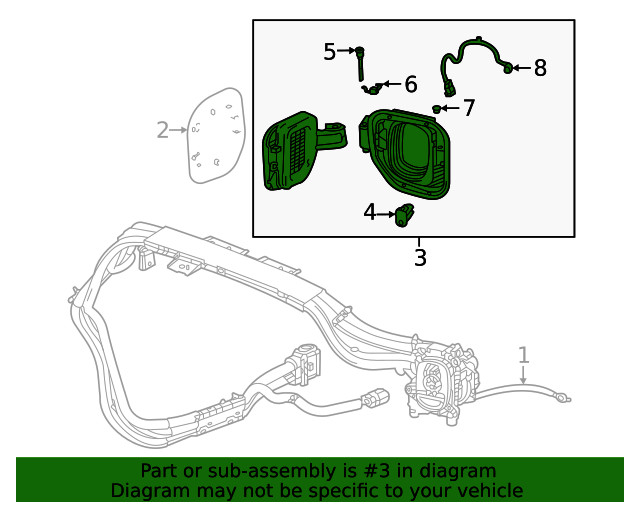 5
6
8
7
2
4
3
1

Part or sub-assembly is #3 in diagram
Diagram may not be specific to your vehicle