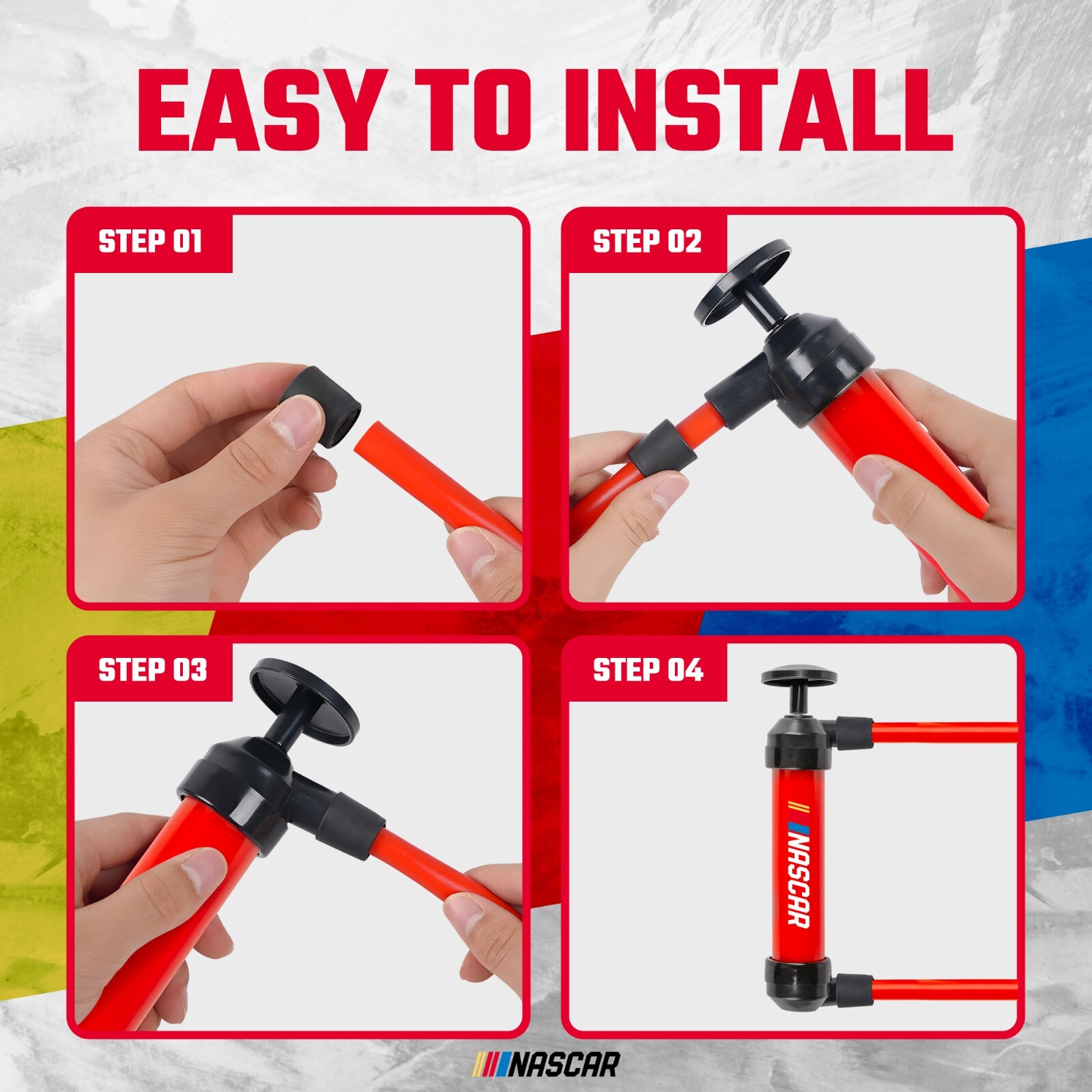 EASY TO INSTALL

STEP 01

STEP 02

STEP 03

STEP 04

NASCAR

NASCAR