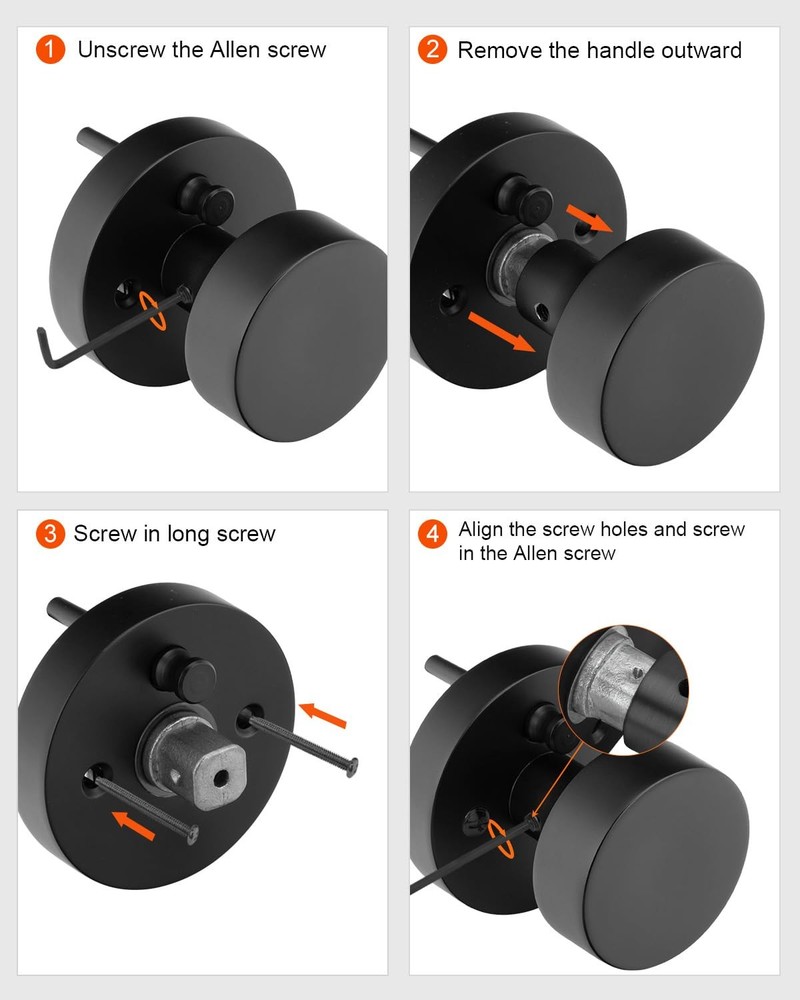 1 Unscrew the Allen screw

2 Remove the handle outward

3 Screw in long screw

4 Align the screw holes and screw in the Allen screw