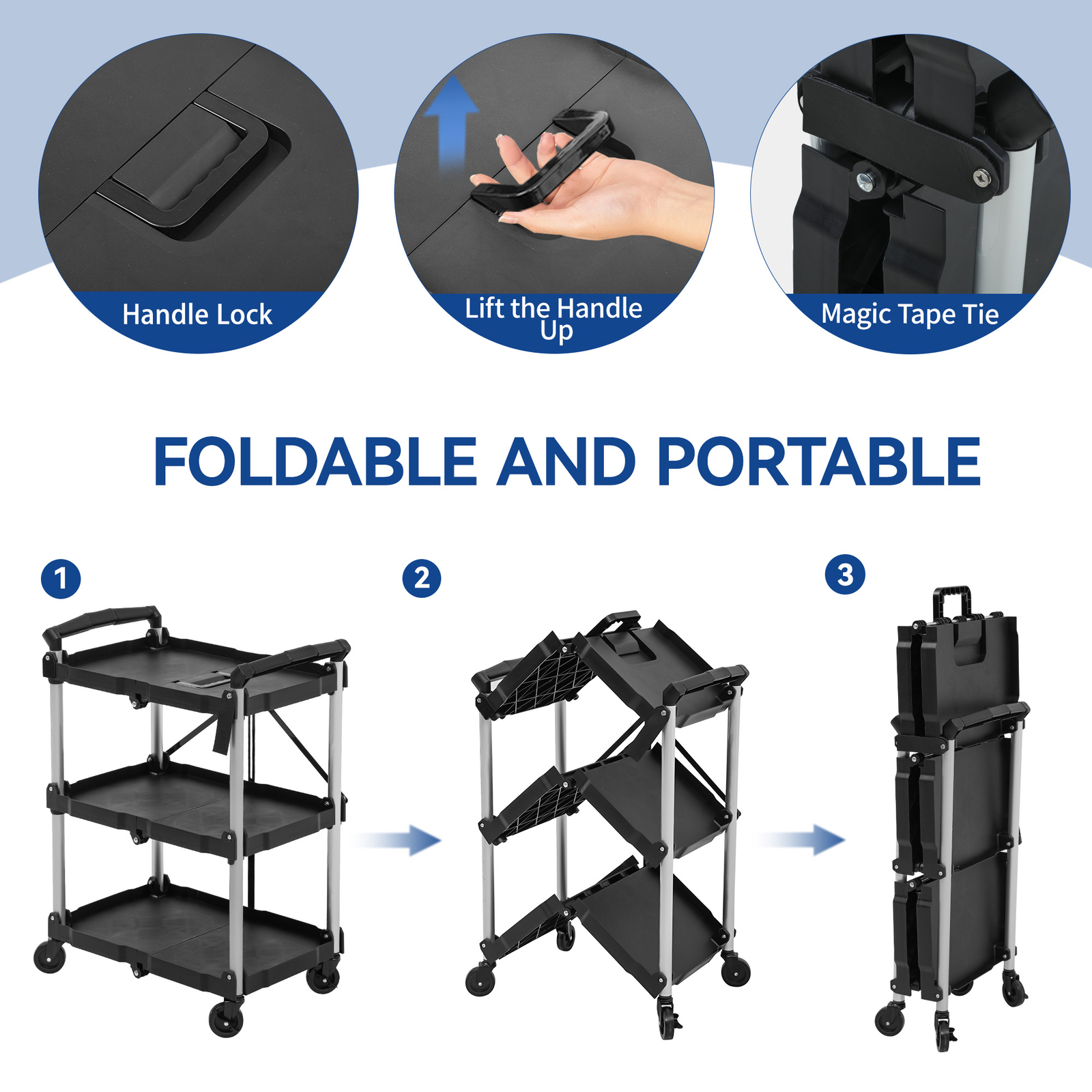 Handle Lock

Lift the Handle Up

Magic Tape Tie

FOLDABLE AND PORTABLE

1

2

3