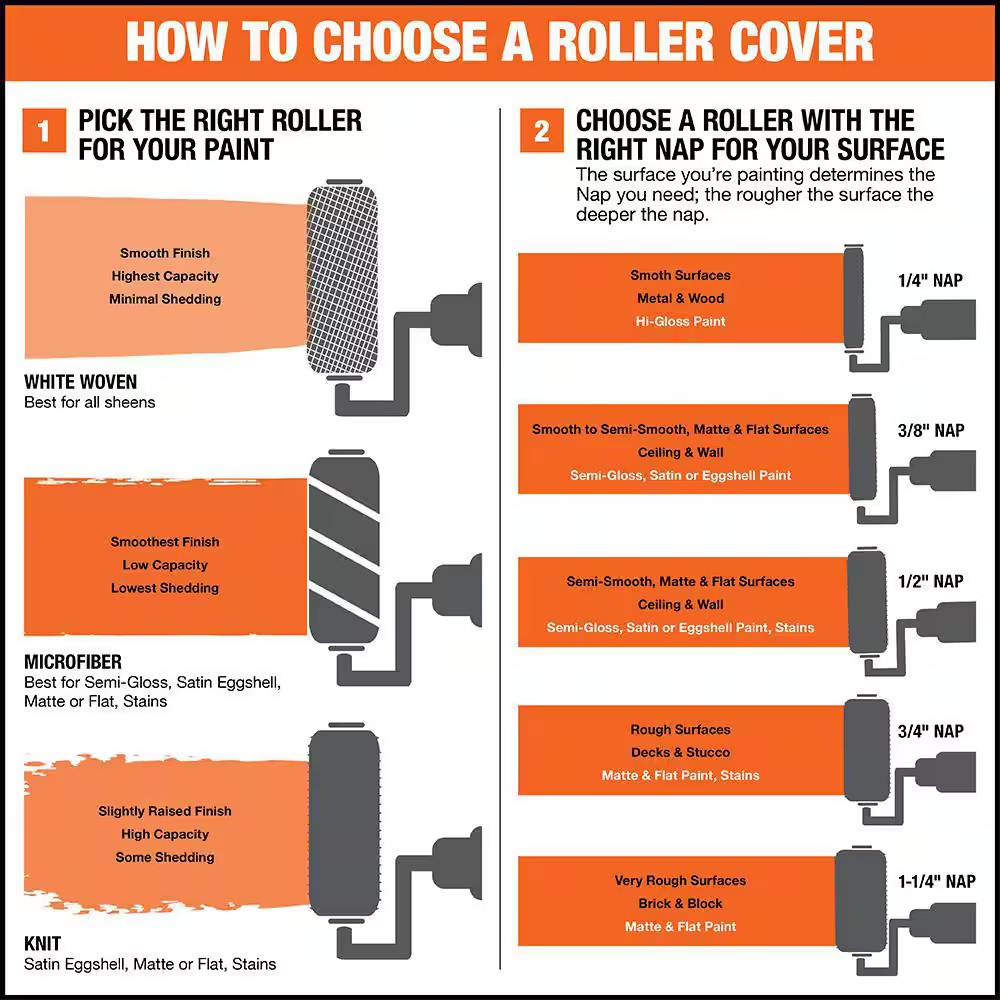 HOW TO CHOOSE A ROLLER COVER

1 PICK THE RIGHT ROLLER FOR YOUR PAINT

Smooth Finish
Highest Capacity
Minimal Shedding

WHITE WOVEN
Best for all sheens

Smoothest Finish
Low Capacity
Lowest Shedding

MICROFIBER
Best for Semi-Gloss, Satin Eggshell, Matte or Flat, Stains

Slightly Raised Finish
High Capacity
Some Shedding

KNIT
Satin Eggshell, Matte or Flat, Stains

2 CHOOSE A ROLLER WITH THE RIGHT NAP FOR YOUR SURFACE

The surface you're painting determines the Nap you need; the rougher the surface the deeper the nap.

Smoth Surfaces
Metal & Wood
Hi-Gloss Paint

1/4" NAP

Smooth to Semi-Smooth, Matte & Flat Surfaces
Ceiling & Wall
Semi-Gloss, Satin or Eggshell Paint

3/8" NAP

Semi-Smooth, Matte & Flat Surfaces
Ceiling & Wall
Semi-Gloss, Satin or Eggshell Paint, Stains

1/2" NAP

Rough Surfaces
Decks & Stucco
Matte & Flat Paint, Stains

3/4" NAP

Very Rough Surfaces
Brick & Block
Matte & Flat Paint

1-1/4" NAP