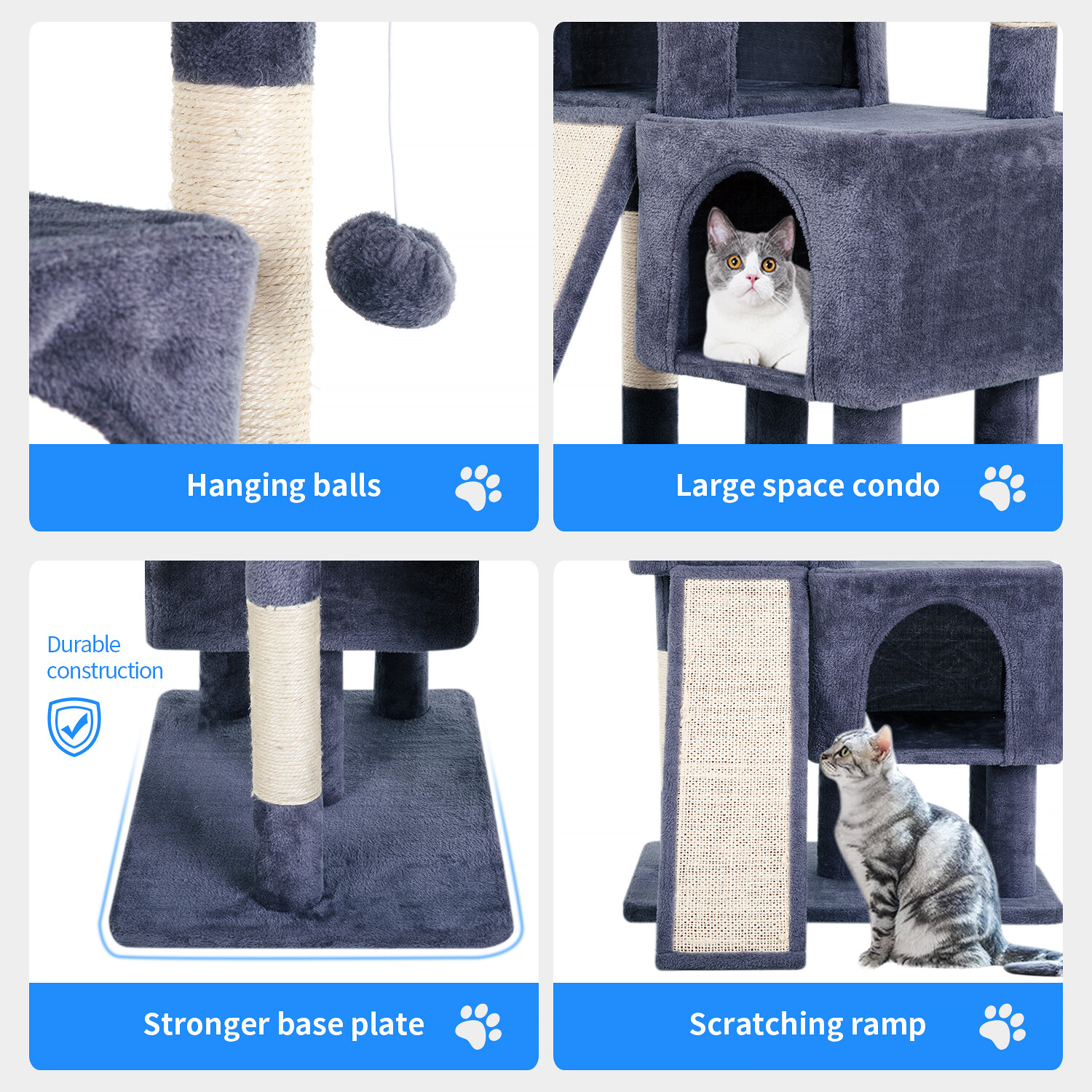 Hanging balls

Large space condo

Durable construction

Stronger base plate

Scratching ramp