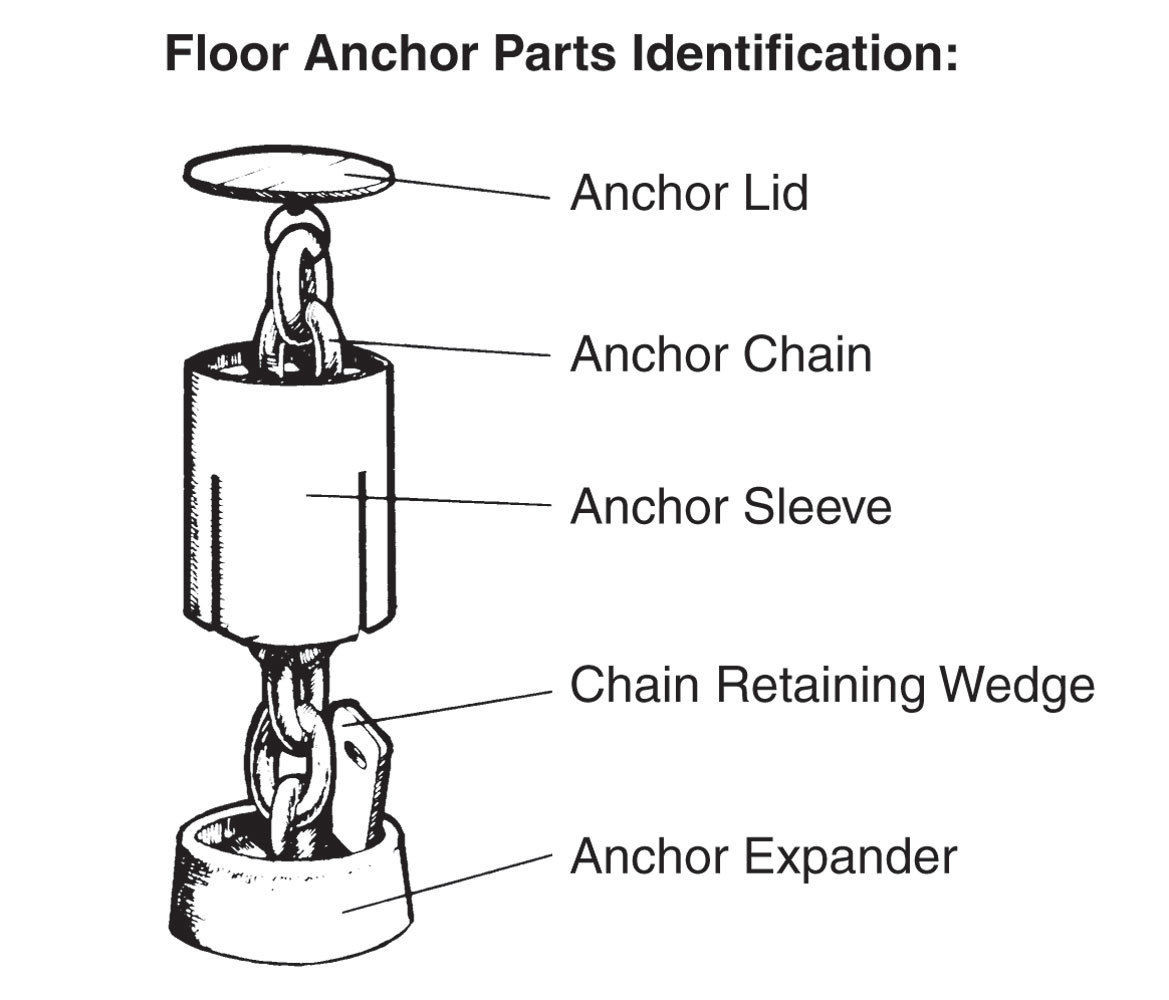 Floor Anchor Parts Identification:

Anchor Lid

Anchor Chain

Anchor Sleeve

Chain Retaining Wedge

Anchor Expander