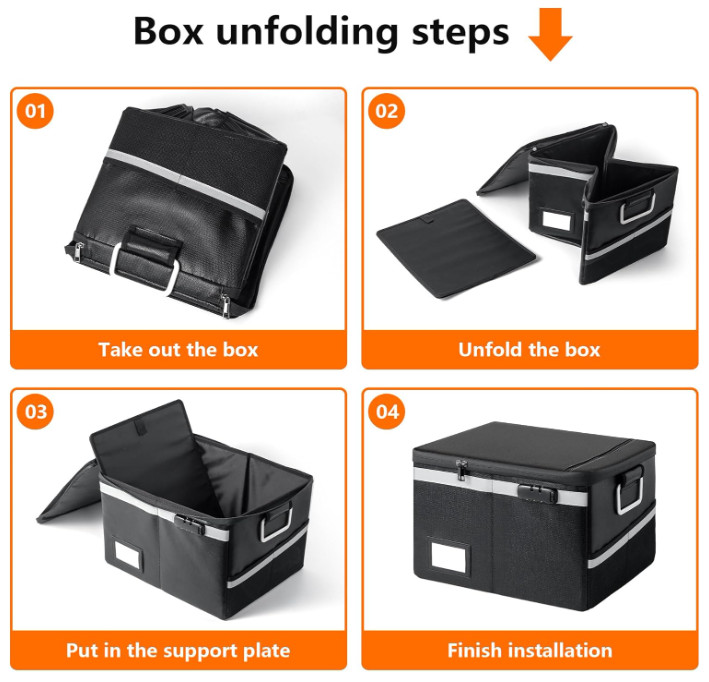 Box unfolding steps

01

Take out the box

02

Unfold the box

03

Put in the support plate

04

Finish installation