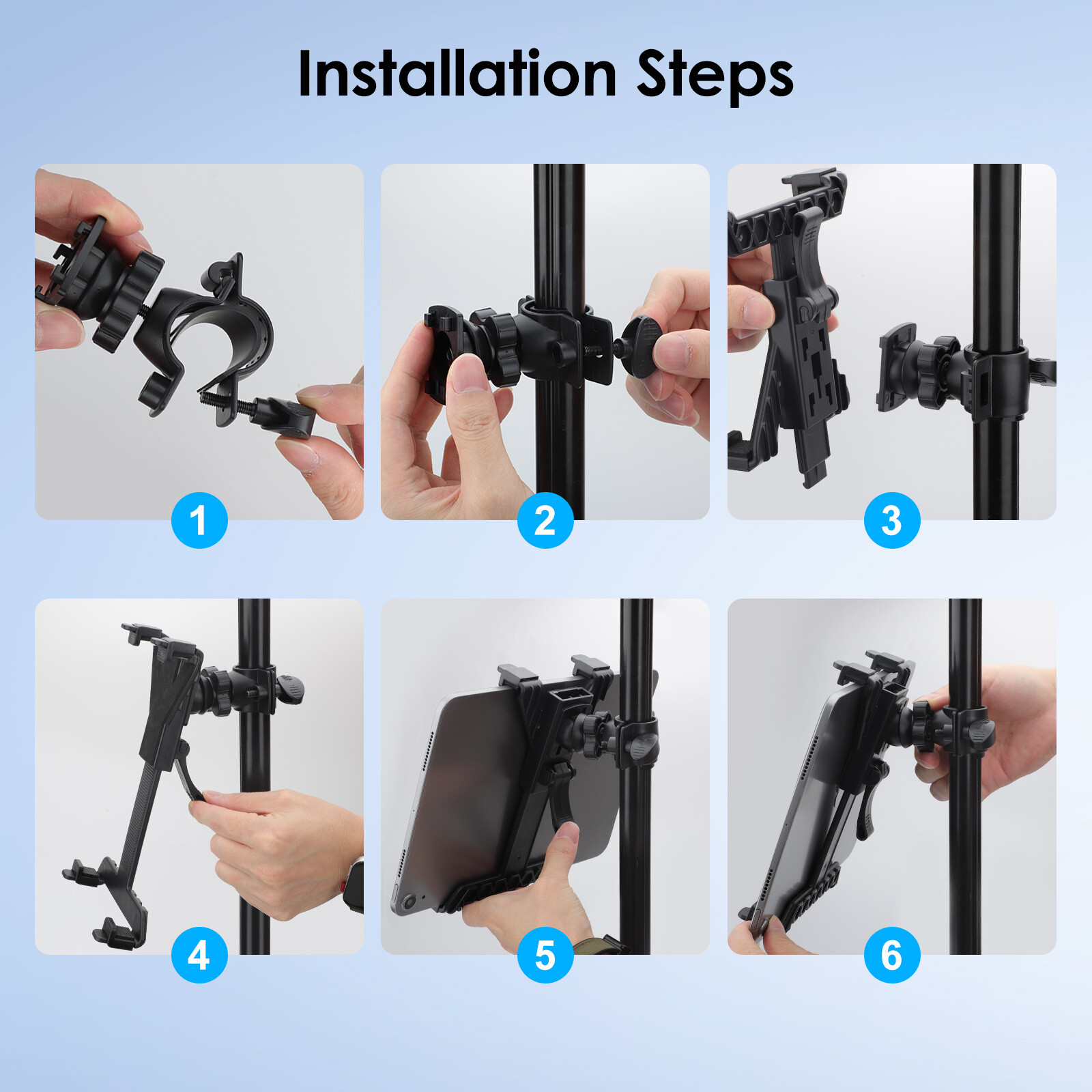 Installation Steps

1

2

3

4

5

6