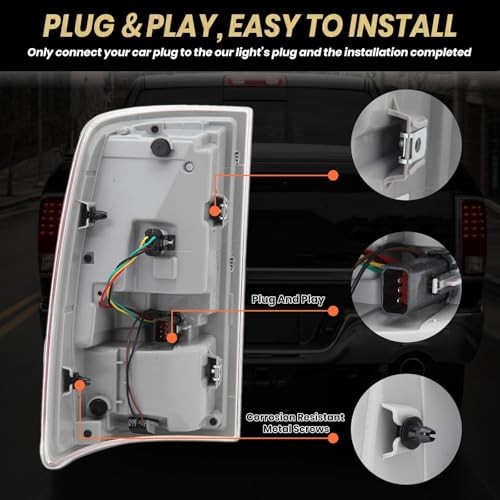 PLUG & PLAY, EASY TO INSTALL

Only connect your car plug to the our light's plug and the installation completed

Plug And Play

Corrosion Resistant Metal Screws