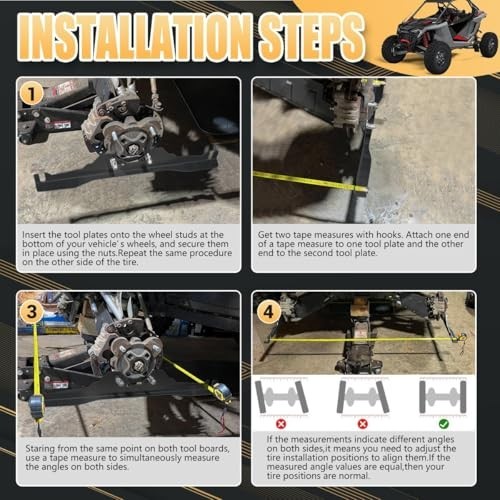 INSTALLATION STEPS

1

Insert the tool plates onto the wheel studs at the bottom of your vehicle' s wheels, and secure them in place using the nuts.Repeat the same procedure on the other side of the tire.

Get two tape measures with hooks. Attach one end of a tape measure to one tool plate and the other end to the second tool plate.

3

Staring from the same point on both tool boards, use a tape measure to simultaneously measure the angles on both sides.

4

If the measurements indicate different angles on both sides,it means you need to adjust the tire installation positions to align them.If the measured angle values are equal,then your tire positions are normal.