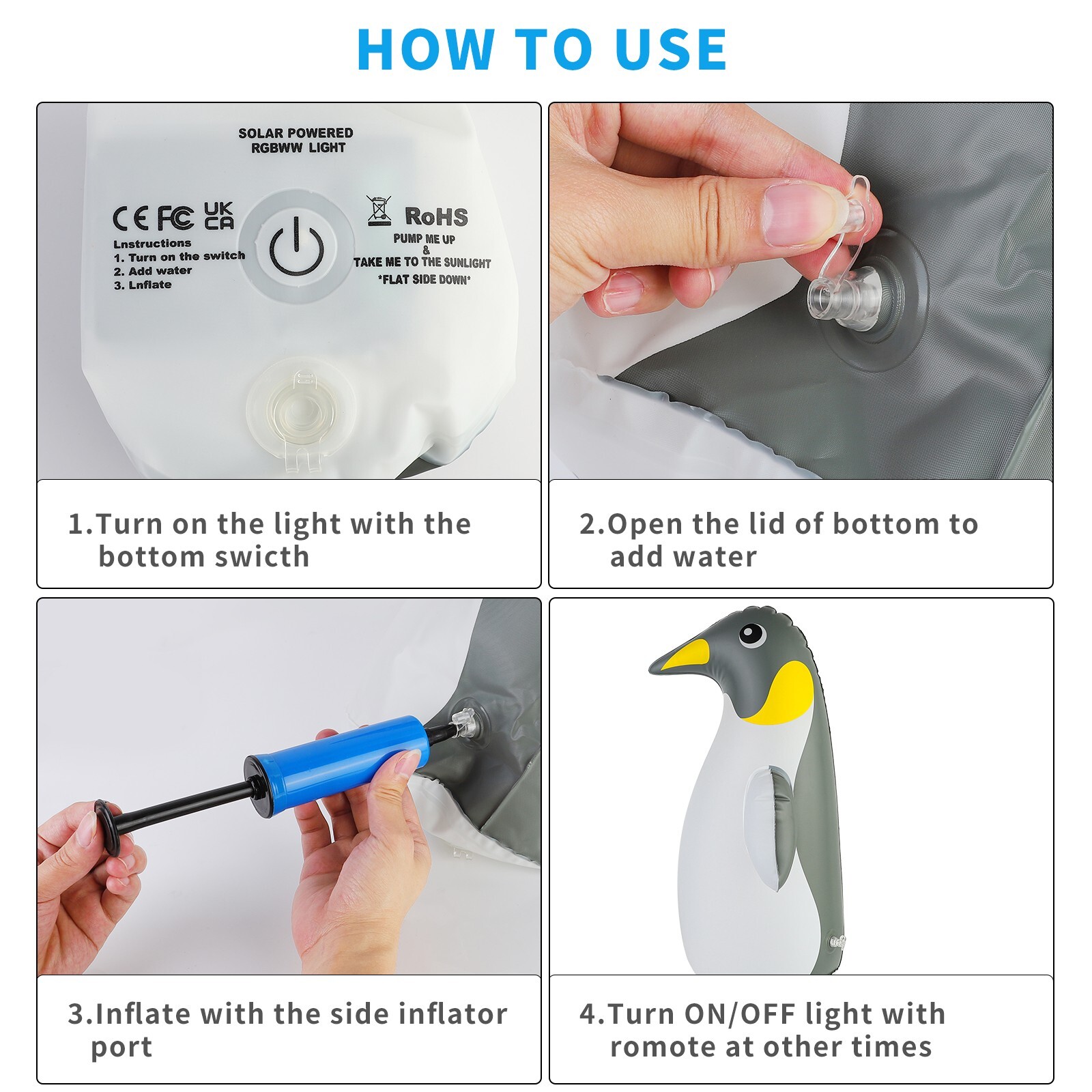 HOW TO USE

SOLAR POWERED
RGBWW LIGHT

CE FC UK CA

Lnstructions
1. Turn on the switch
2. Add water
3. Lnflate

RoHS
PUMP ME UP
&
TAKE ME TO THE SUNLIGHT
*FLAT SIDE DOWN*

1.Turn on the light with the bottom swicth

2.Open the lid of bottom to add water

3.Inflate with the side inflator port

4.Turn ON/OFF light with romote at other times