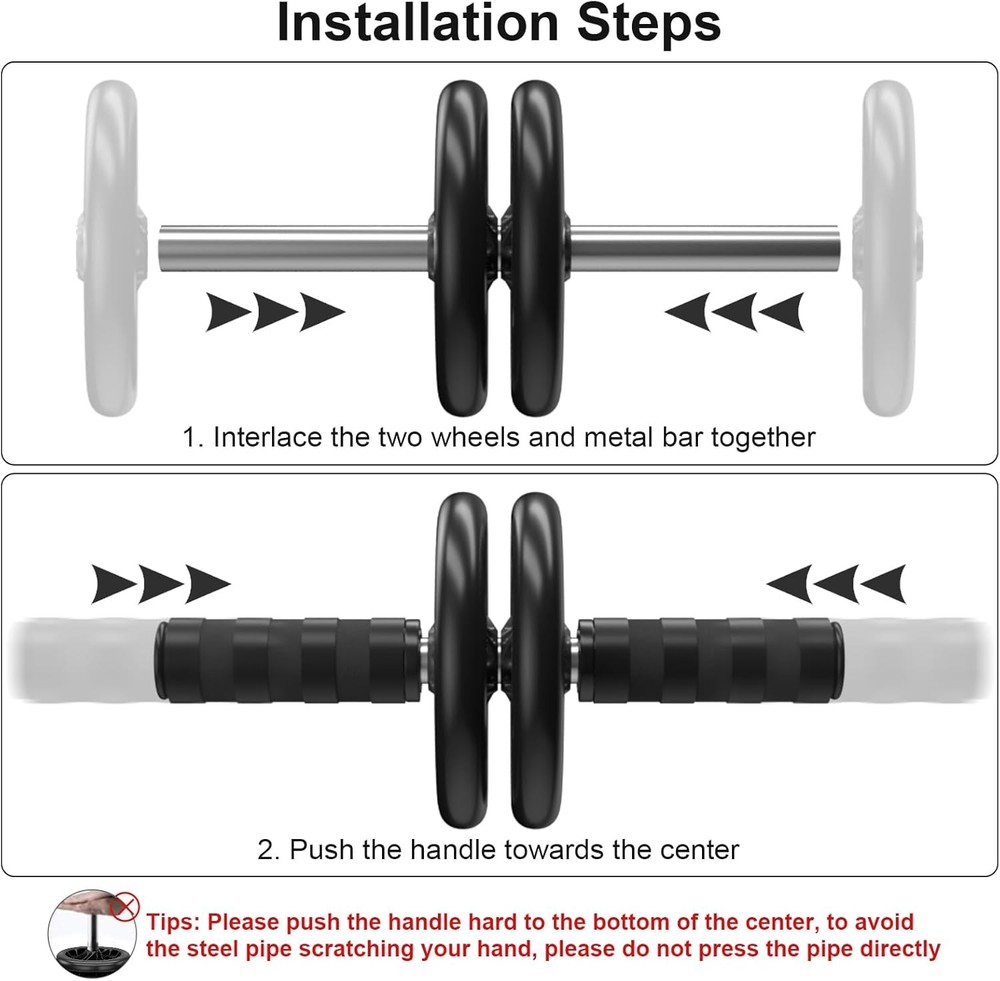 Installation Steps

1. Interlace the two wheels and metal bar together

2. Push the handle towards the center

Tips: Please push the handle hard to the bottom of the center, to avoid the steel pipe scratching your hand, please do not press the pipe directly