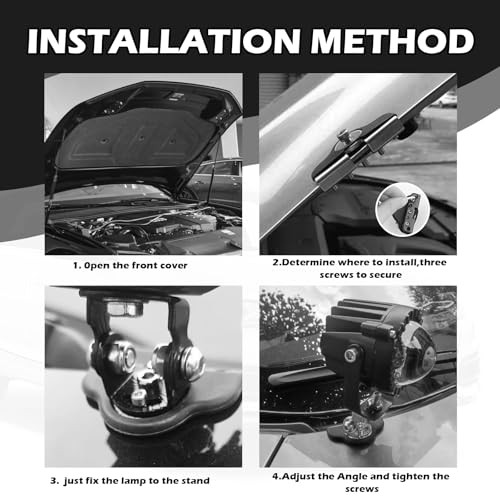 INSTALLATION METHOD

1. 0pen the front cover

2.Determine where to install,three screws to secure

3. just fix the lamp to the stand

4.Adjust the Angle and tighten the screws