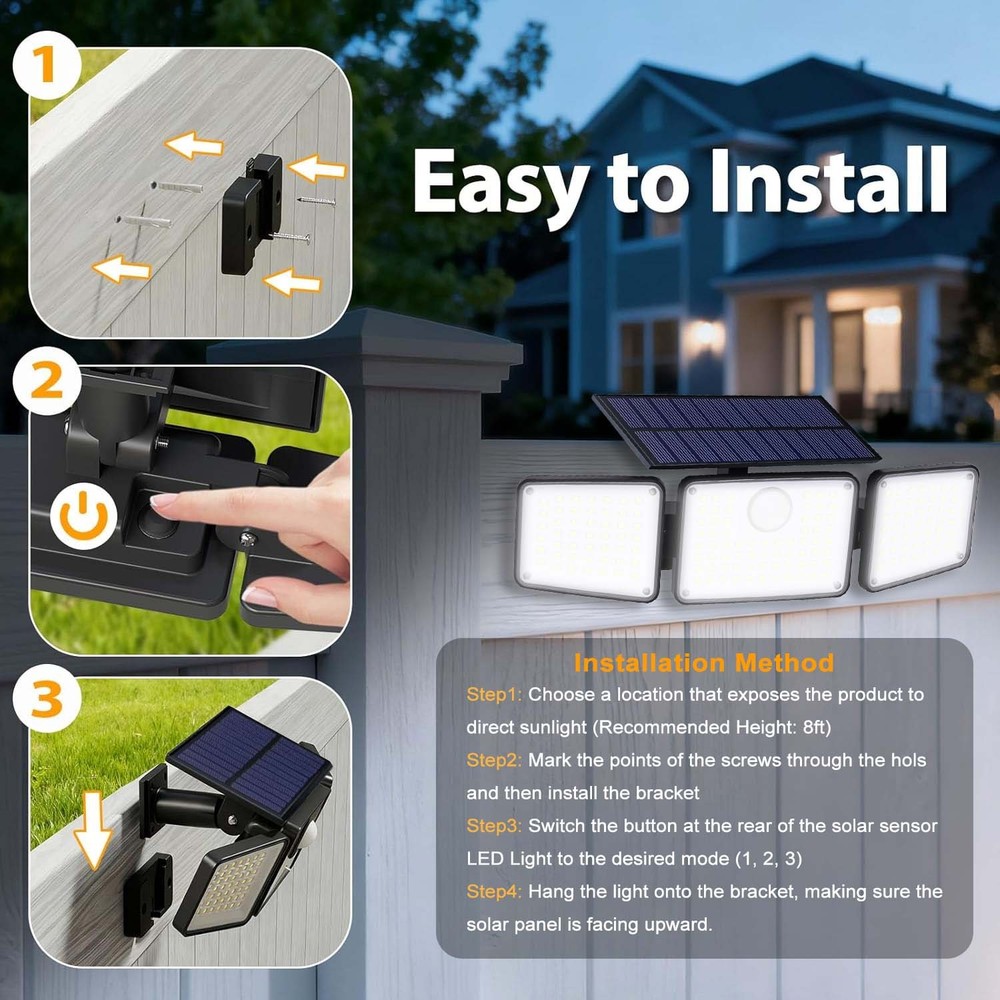 1

2

3

Easy to Install

Installation Method

Step1: Choose a location that exposes the product to direct sunlight (Recommended Height: 8ft)

Step2: Mark the points of the screws through the hols and then install the bracket

Step3: Switch the button at the rear of the solar sensor LED Light to the desired mode (1, 2, 3)

Step4: Hang the light onto the bracket, making sure the solar panel is facing upward.