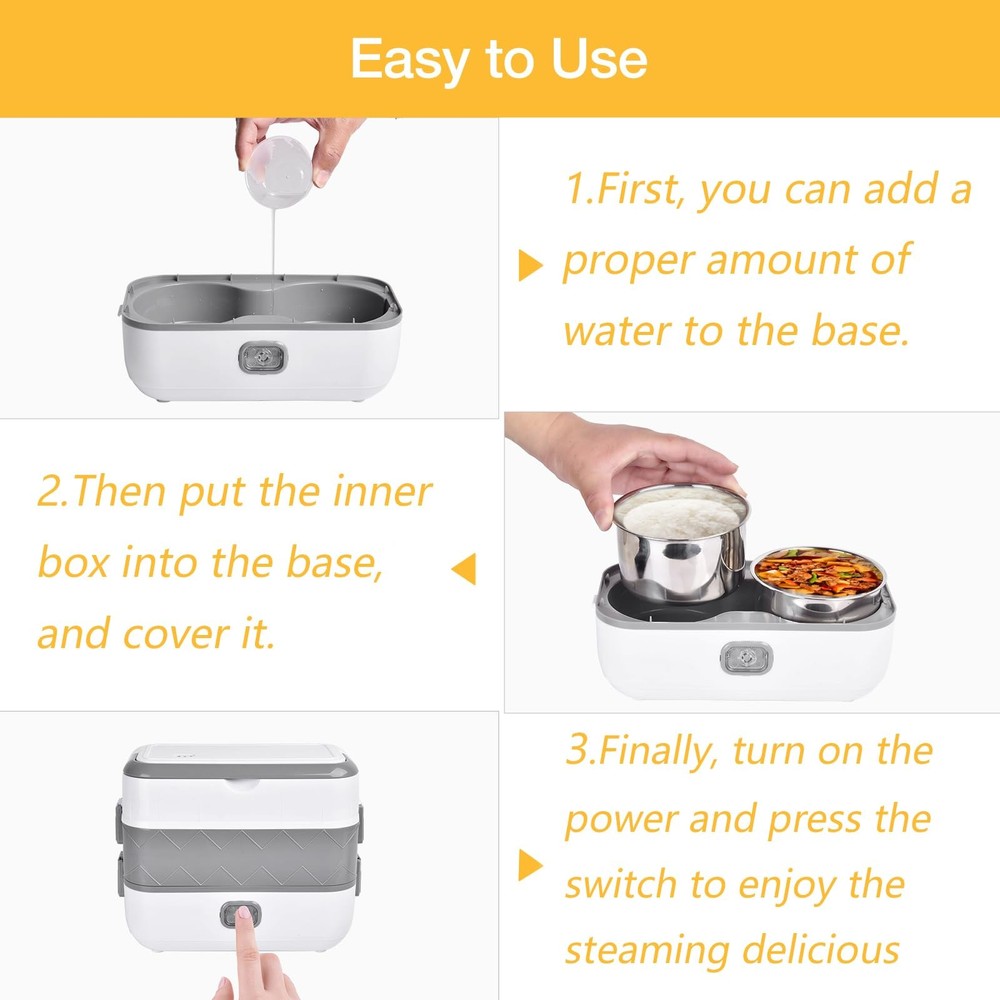 Easy to Use

1.First, you can add a proper amount of water to the base.

2.Then put the inner box into the base, and cover it.

3.Finally, turn on the power and press the switch to enjoy the steaming delicious