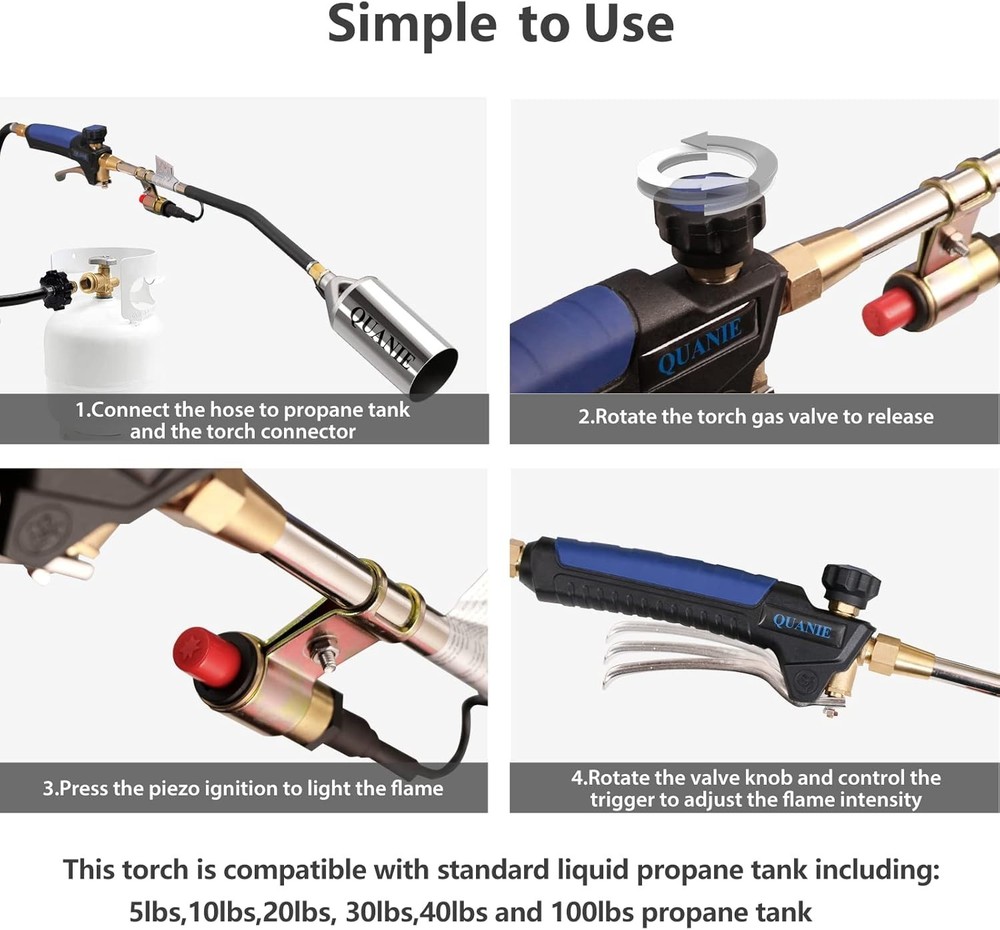 Simple to Use

QUANIE

1.Connect the hose to propane tank and the torch connector

QUANIE

2.Rotate the torch gas valve to release

3.Press the piezo ignition to light the flame

QUANIE

4.Rotate the valve knob and control the trigger to adjust the flame intensity

This torch is compatible with standard liquid propane tank including: 5lbs,10lbs,20lbs, 30lbs,40lbs and 100lbs propane tank