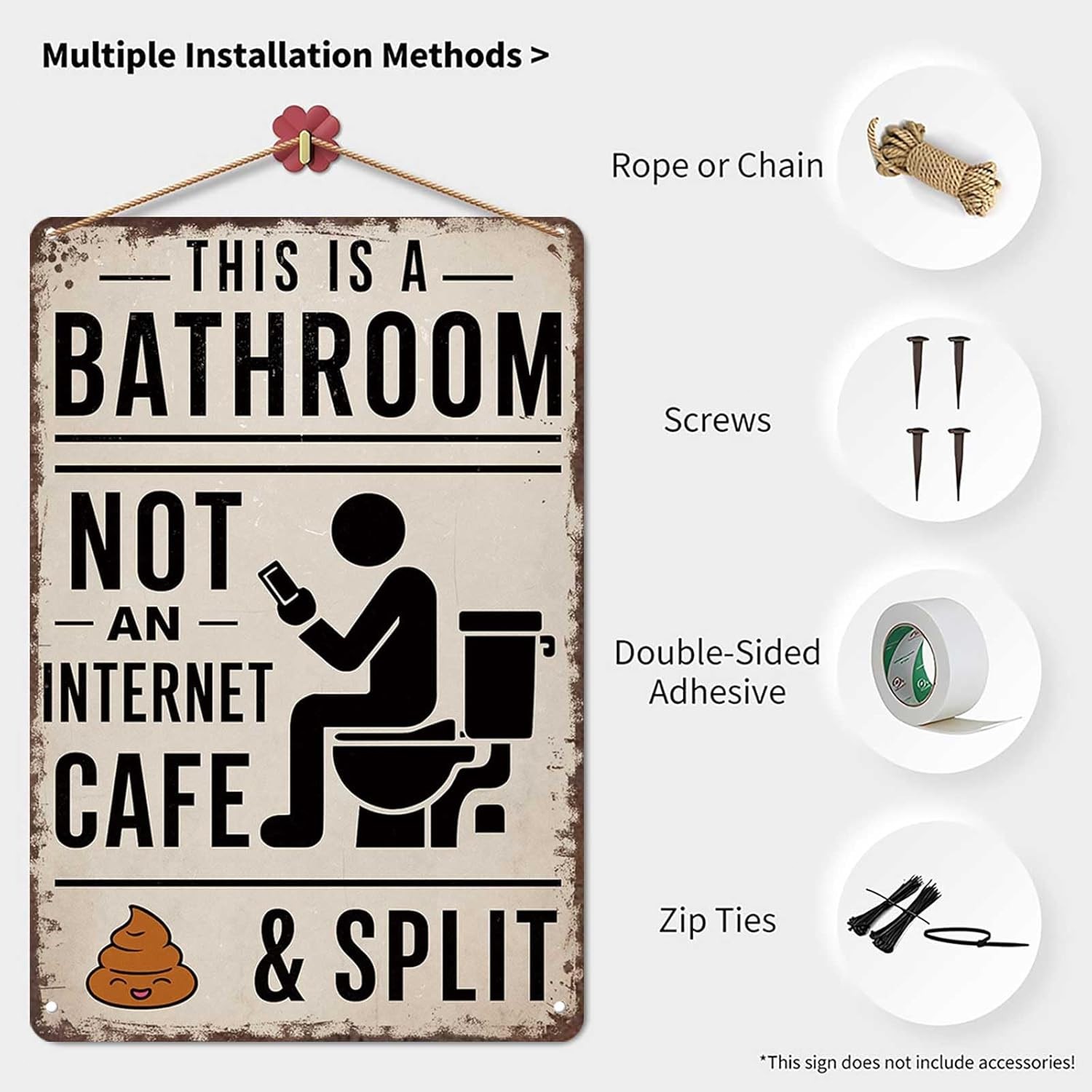 Multiple Installation Methods >

THIS IS A
BATHROOM
NOT
AN
INTERNET
CAFE
& SPLIT

Rope or Chain

Screws

Double-Sided Adhesive

Zip Ties

*This sign does not include accessories!