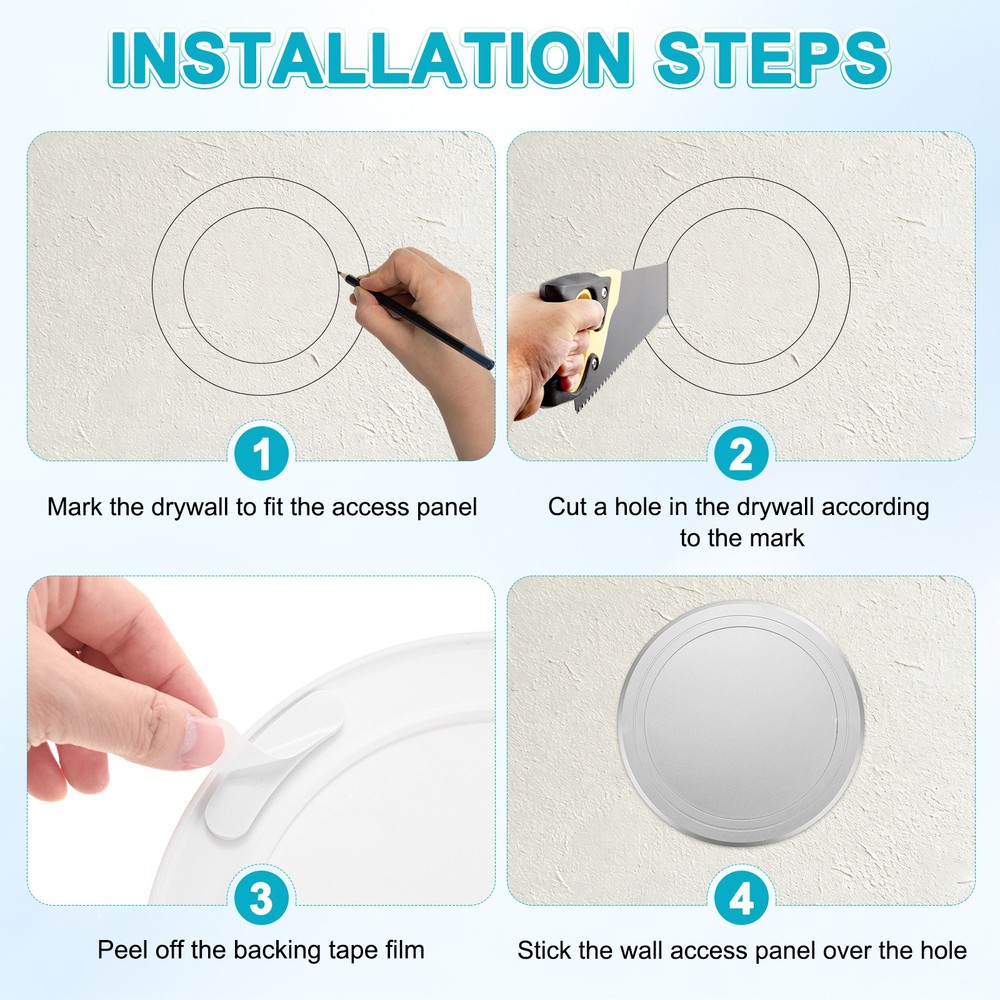 INSTALLATION STEPS

1

Mark the drywall to fit the access panel

2

Cut a hole in the drywall according to the mark

3

Peel off the backing tape film

4

Stick the wall access panel over the hole