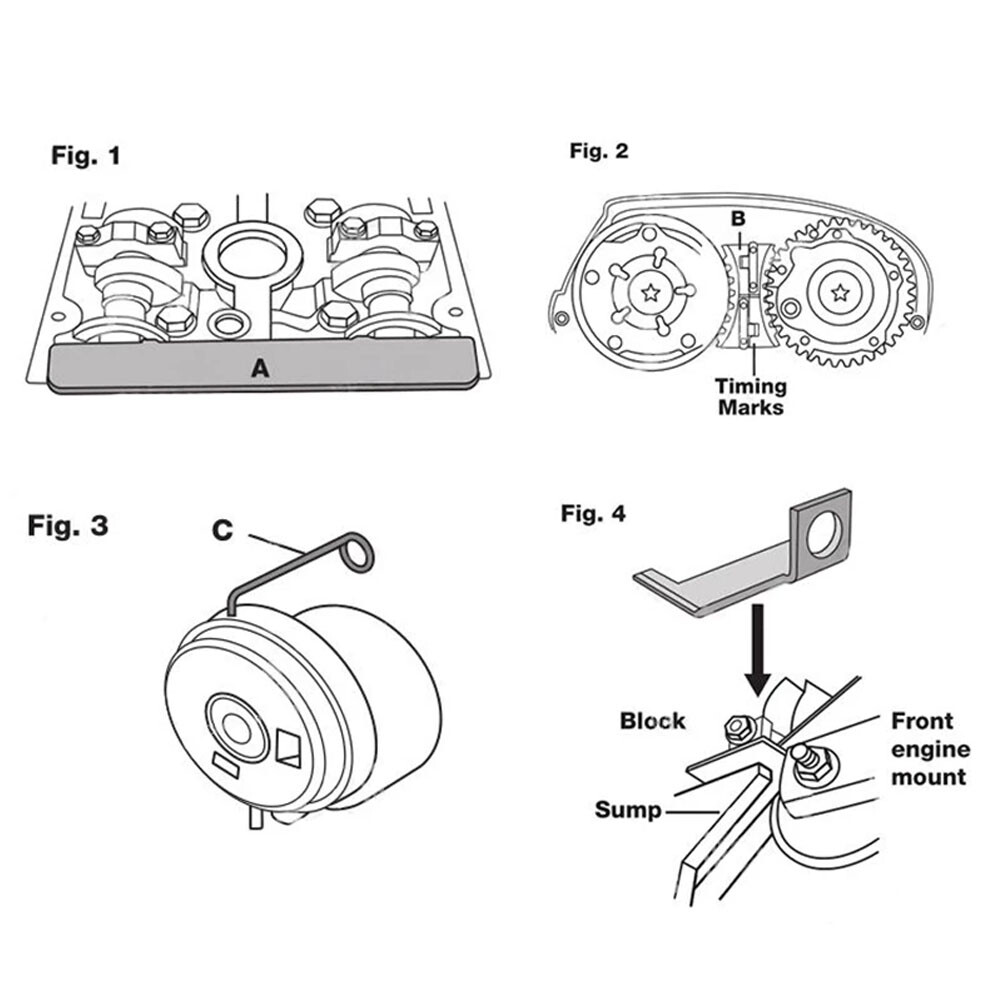 Fig. 1

A

Fig. 2

B

Timing Marks

Fig. 3

C

Fig. 4

Block

Front engine mount

Sump