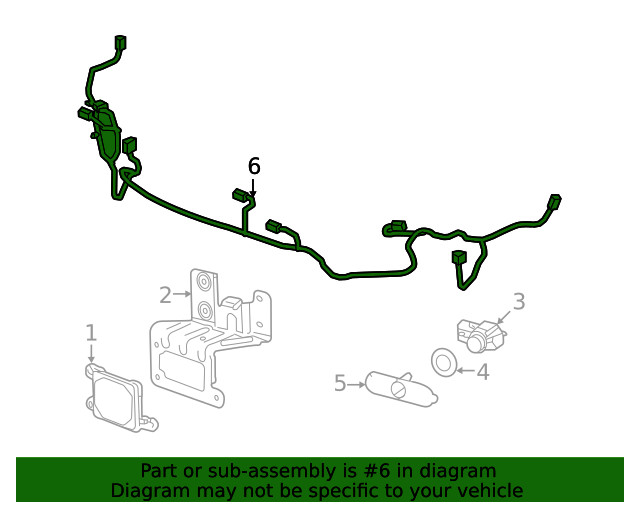 6

2

3

1

4

5

Part or sub-assembly is #6 in diagram
Diagram may not be specific to your vehicle