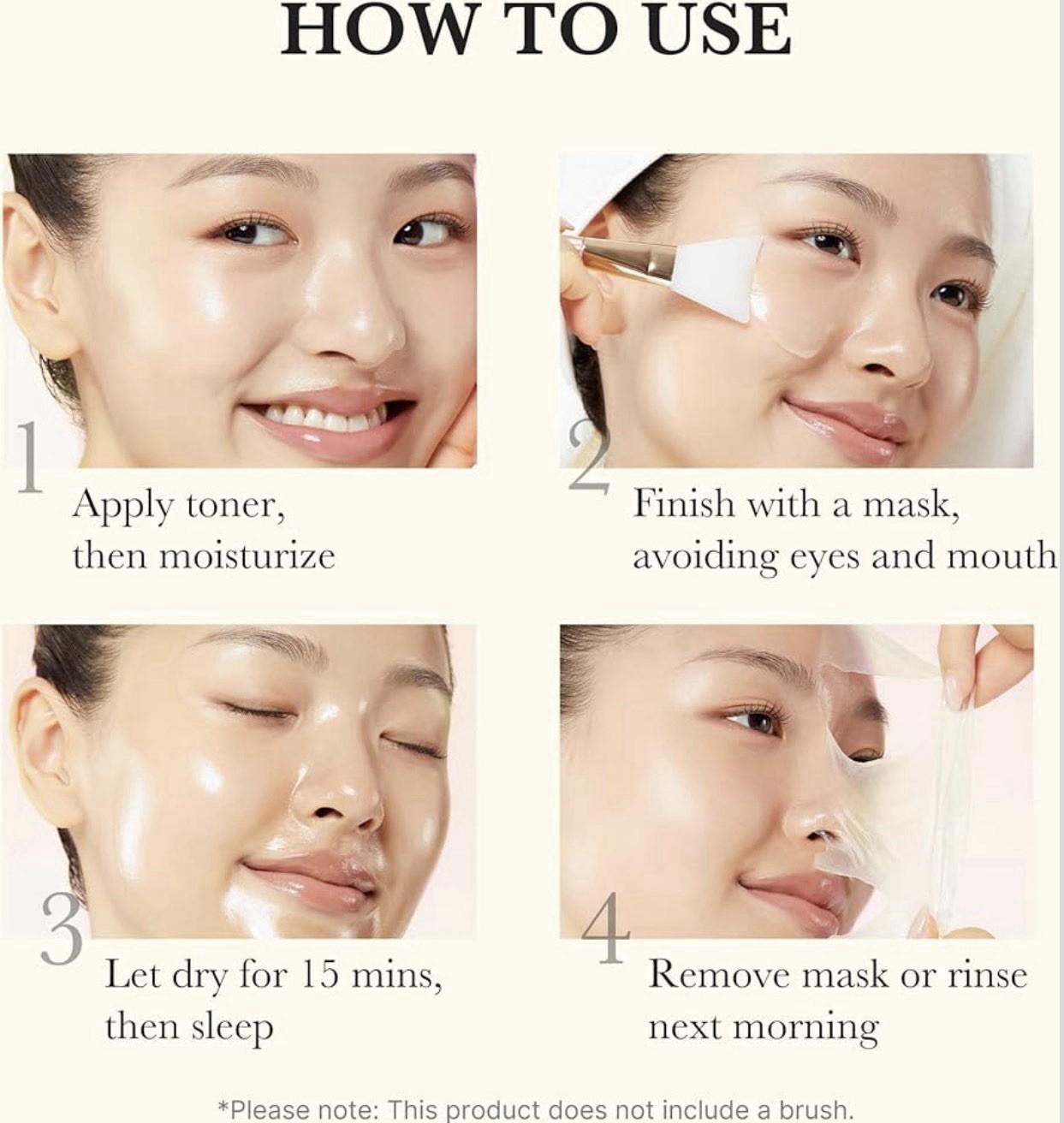 HOW TO USE

1
Apply toner, then moisturize

2
Finish with a mask, avoiding eyes and mouth

3
Let dry for 15 mins, then sleep

4
Remove mask or rinse next morning

*Please note: This product does not include a brush.