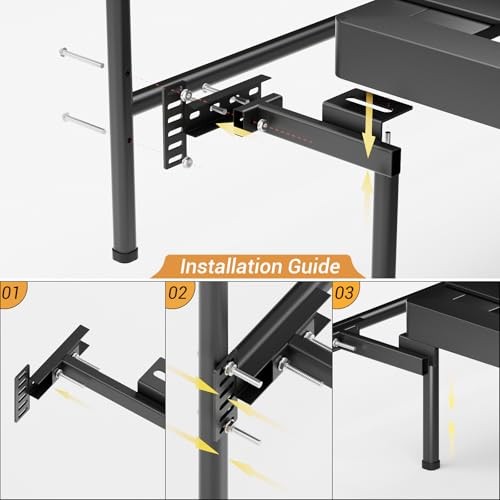 Installation Guide

01

02

03