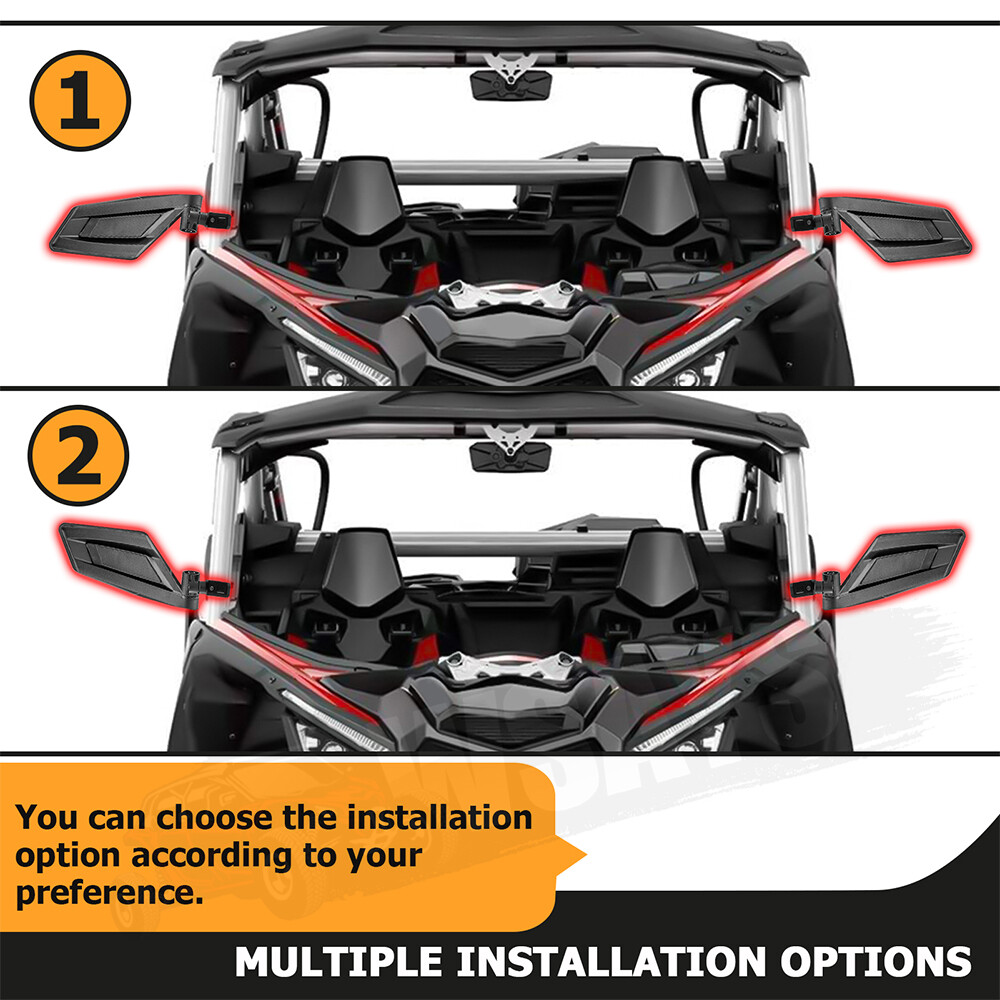 1

2

You can choose the installation option according to your preference.

MULTIPLE INSTALLATION OPTIONS