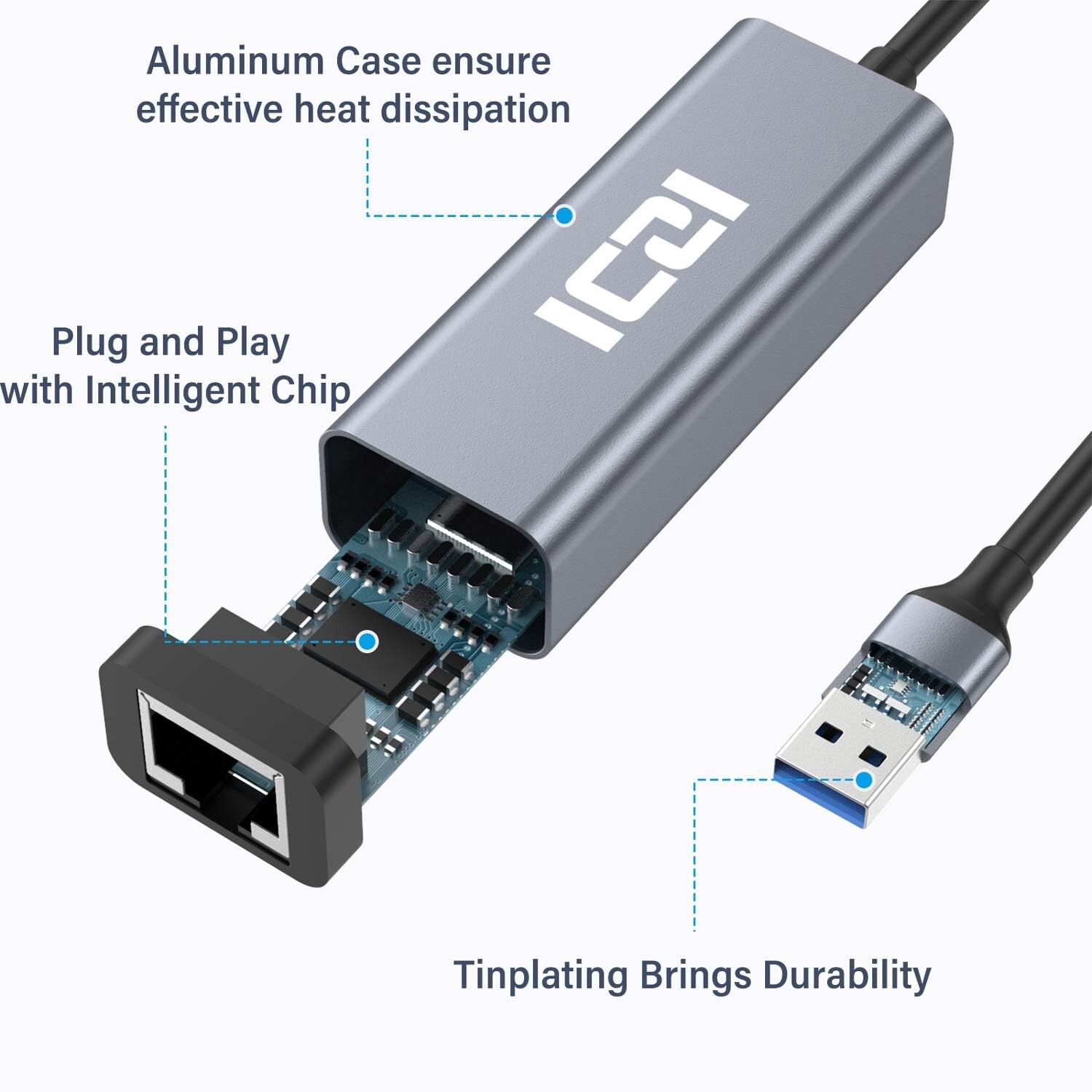 Aluminum Case ensure effective heat dissipation

ICZI

Plug and Play with Intelligent Chip

Tinplating Brings Durability