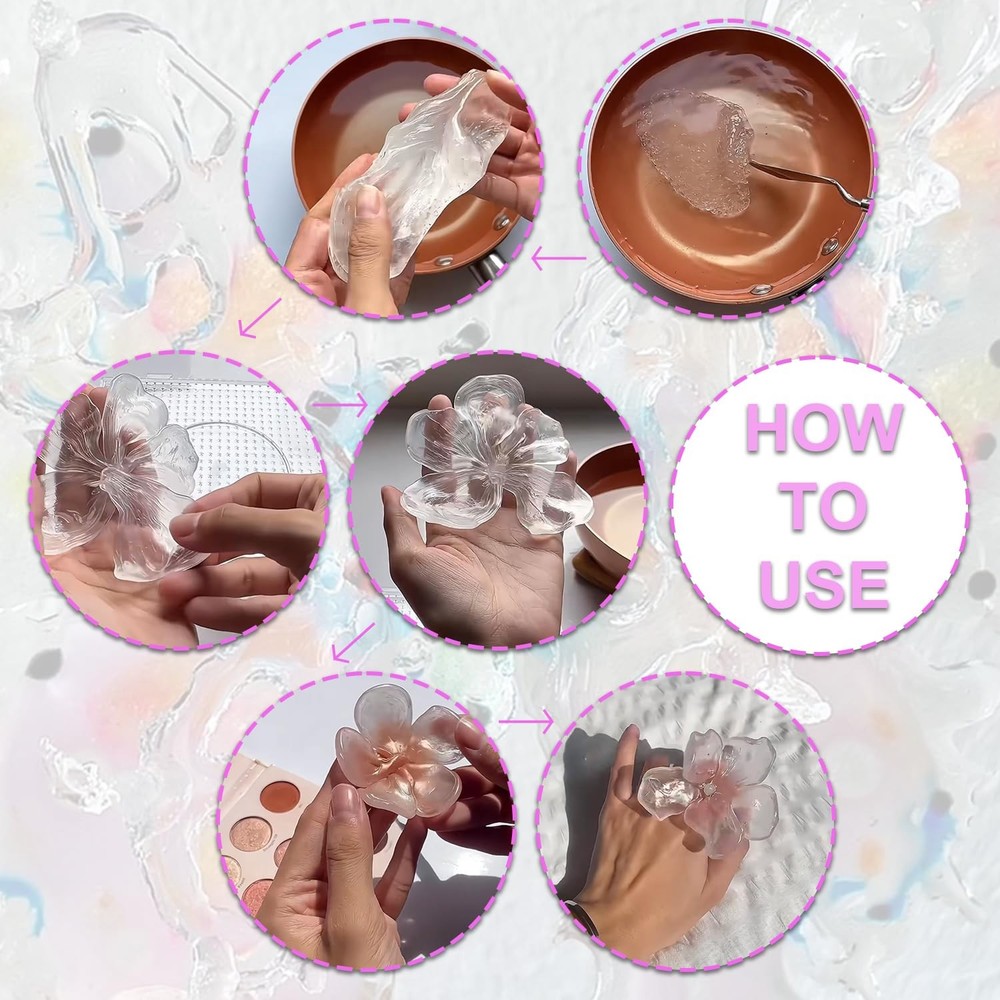 HOW
TO
USE