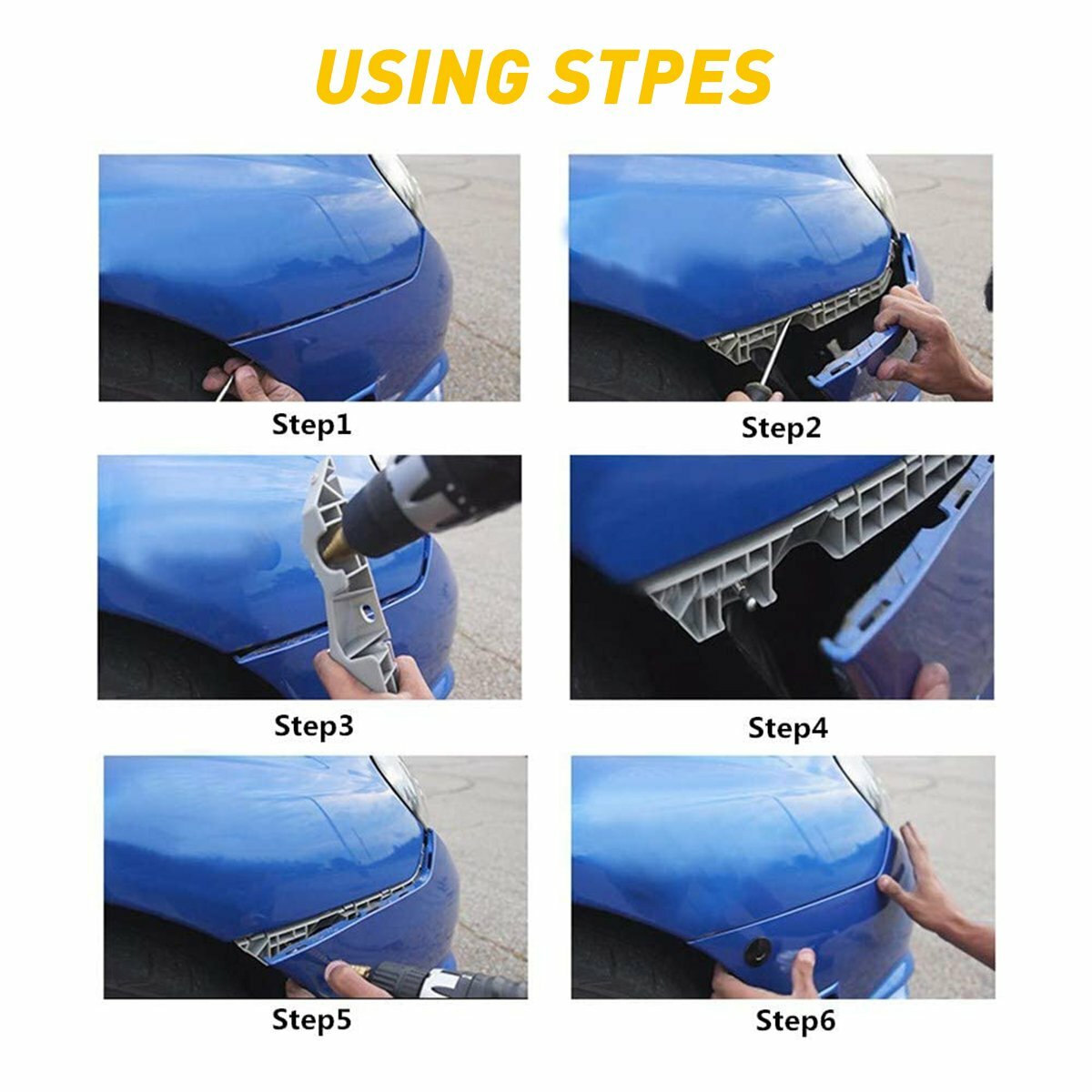 USING STPES

Step1

Step2

Step3

Step4

Step5

Step6