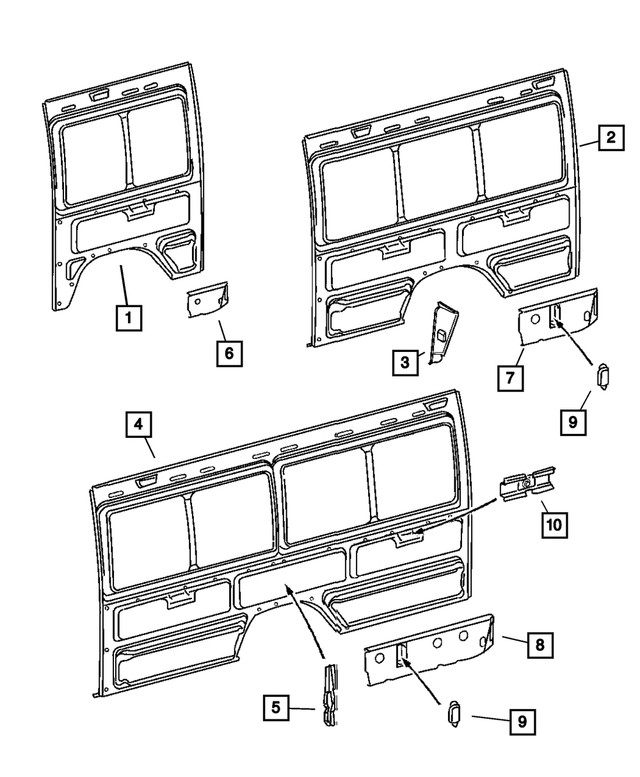 2
1
6
3
7
9
4
10
8
5
9