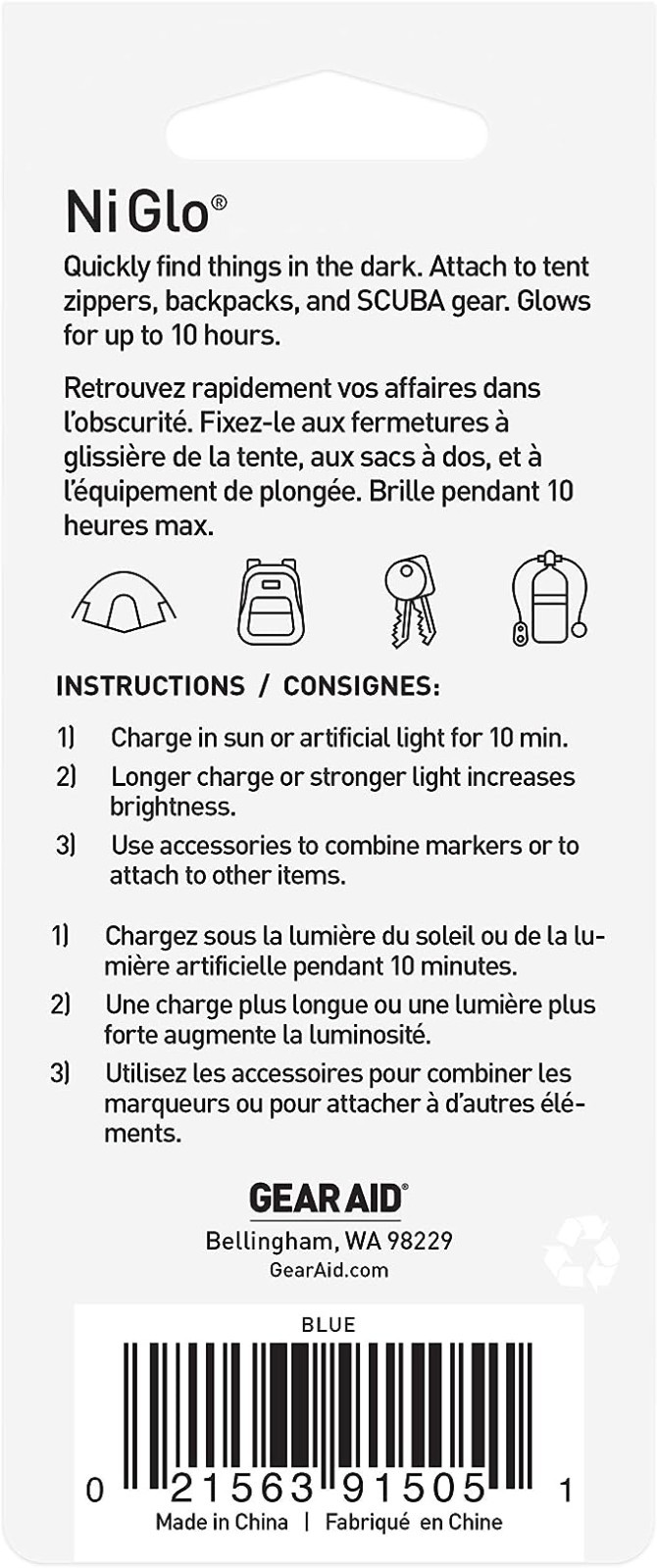 Ni Glo®

Quickly find things in the dark. Attach to tent zippers, backpacks, and SCUBA gear. Glows for up to 10 hours.

Retrouvez rapidement vos affaires dans l'obscurité. Fixez-le aux fermetures à glissière de la tente, aux sacs à dos, et à l'équipement de plongée. Brille pendant 10 heures max.

INSTRUCTIONS / CONSIGNES:

1) Charge in sun or artificial light for 10 min.

2) Longer charge or stronger light increases brightness.

3) Use accessories to combine markers or to attach to other items.

1) Chargez sous la lumière du soleil ou de la lumière artificielle pendant 10 minutes.

2) Une charge plus longue ou une lumière plus forte augmente la luminosité.

3) Utilisez les accessoires pour combiner les marqueurs ou pour attacher à d'autres éléments.

GEAR AID®
Bellingham, WA 98229
GearAid.com

BLUE

0 21563 91505 1
Made in China | Fabriqué en Chine