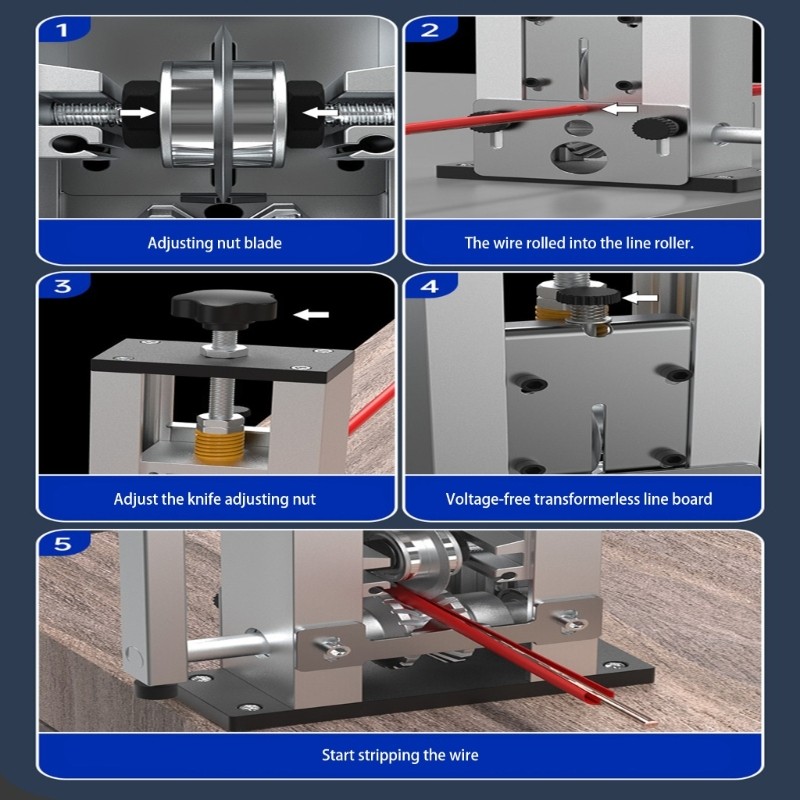 1

Adjusting nut blade

2

The wire rolled into the line roller.

3

Adjust the knife adjusting nut

4

Voltage-free transformerless line board

5

Start stripping the wire