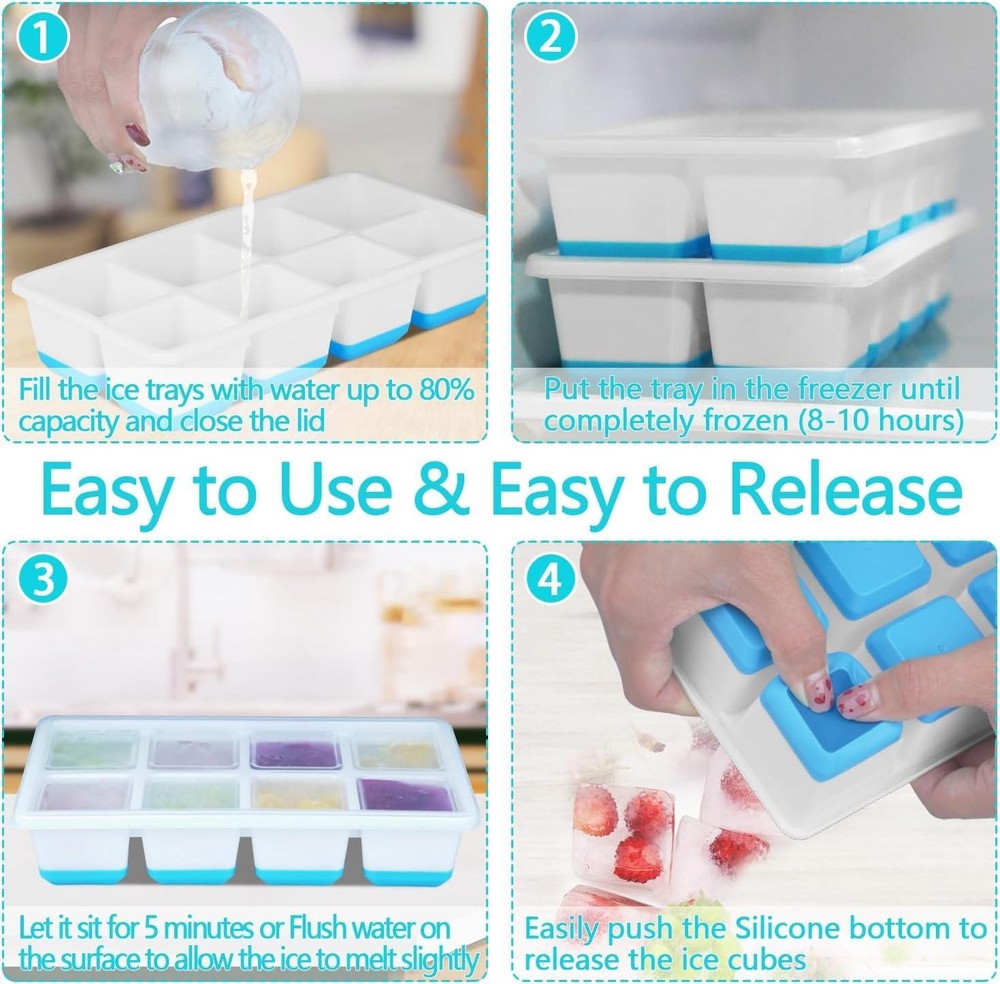 1

Fill the ice trays with water up to 80% capacity and close the lid

2

Put the tray in the freezer until completely frozen (8-10 hours)

Easy to Use & Easy to Release

3

Let it sit for 5 minutes or Flush water on the surface to allow the ice to melt slightly

4

Easily push the Silicone bottom to release the ice cubes