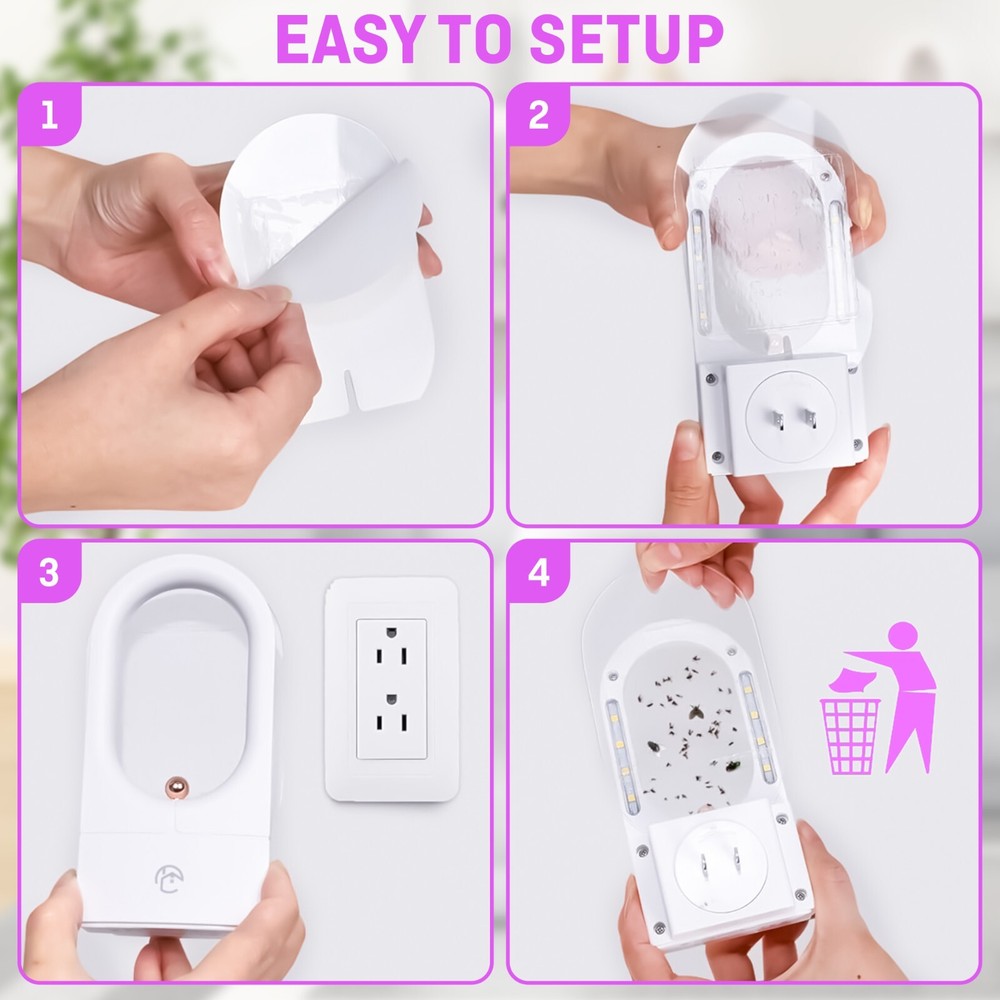 EASY TO SETUP

1

2

3

4