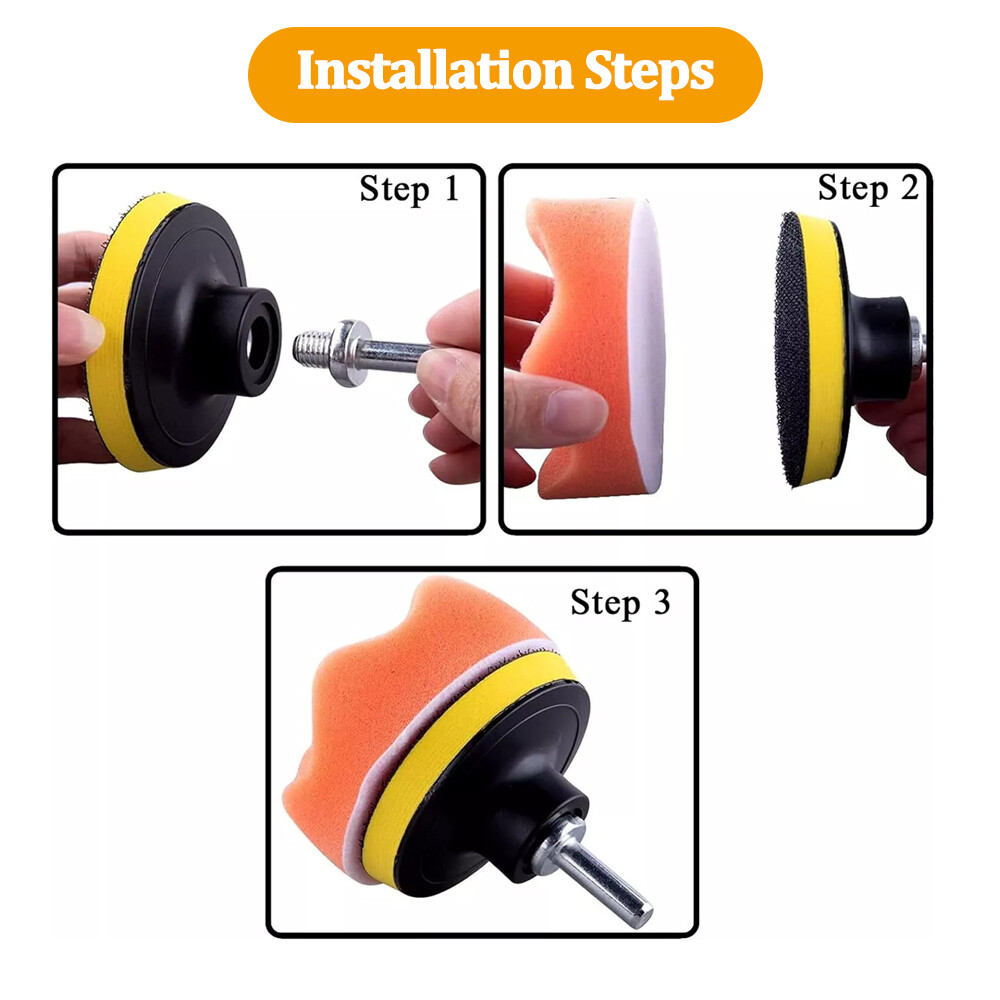 Installation Steps

Step 1

Step 2

Step 3