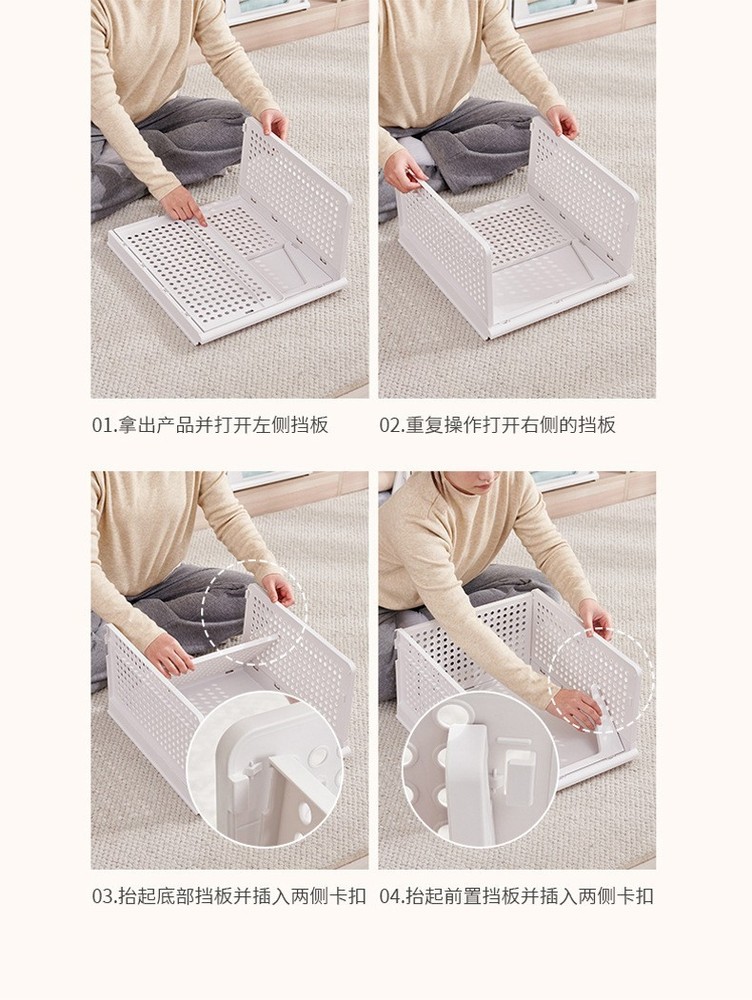 01.拿出产品并打开左侧挡板

02.重复操作打开右侧的挡板

03.抬起底部挡板并插入两侧卡扣

04.抬起前置挡板并插入两侧卡扣