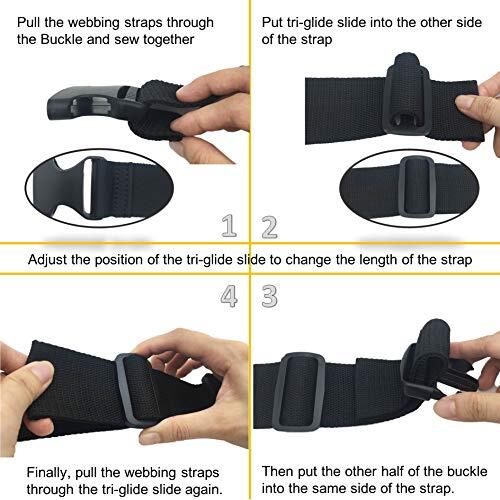 Pull the webbing straps through the Buckle and sew together

Put tri-glide slide into the other side of the strap

1 2

Adjust the position of the tri-glide slide to change the length of the strap

4 3

Finally, pull the webbing straps through the tri-glide slide again.

Then put the other half of the buckle into the same side of the strap.