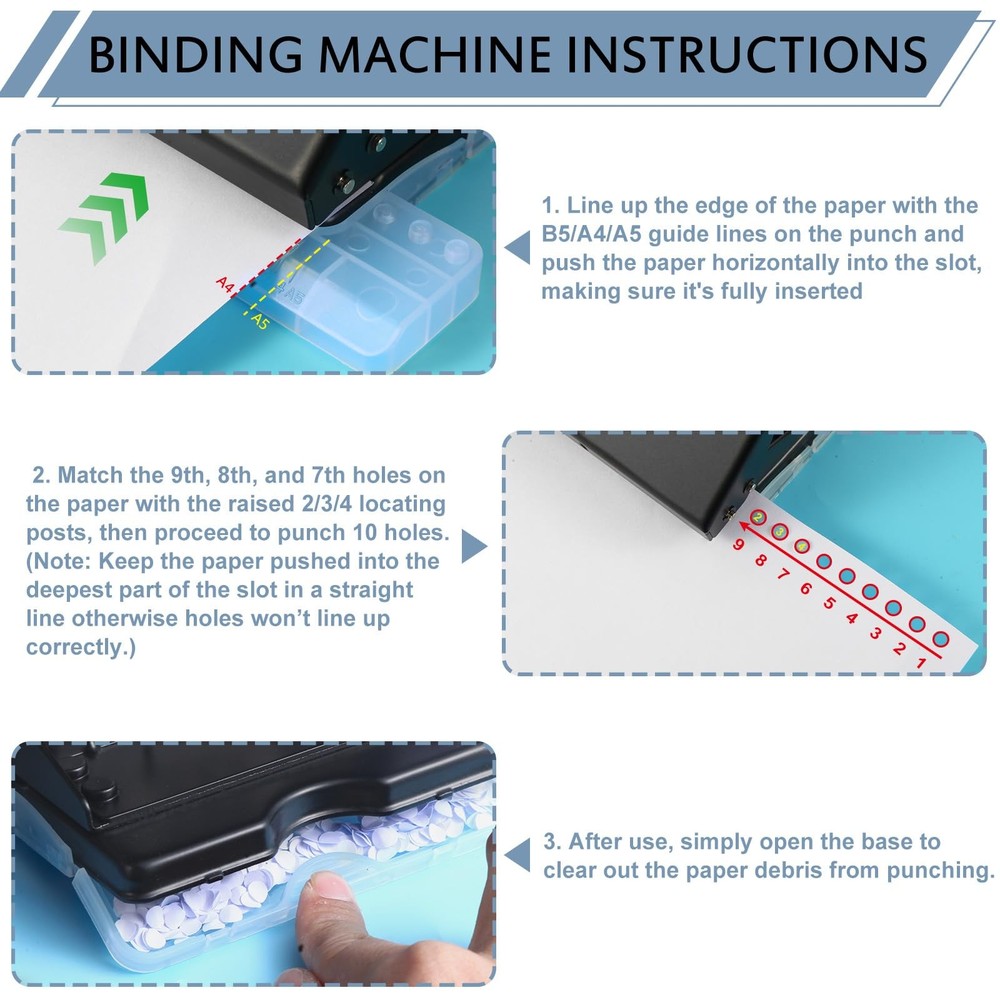 BINDING MACHINE INSTRUCTIONS

A4
A5
A5

1. Line up the edge of the paper with the B5/A4/A5 guide lines on the punch and push the paper horizontally into the slot, making sure it's fully inserted

2. Match the 9th, 8th, and 7th holes on the paper with the raised 2/3/4 locating posts, then proceed to punch 10 holes. (Note: Keep the paper pushed into the deepest part of the slot in a straight line otherwise holes won't line up correctly.)

9 8 7 6 5 4 3 2 1

3. After use, simply open the base to clear out the paper debris from punching.