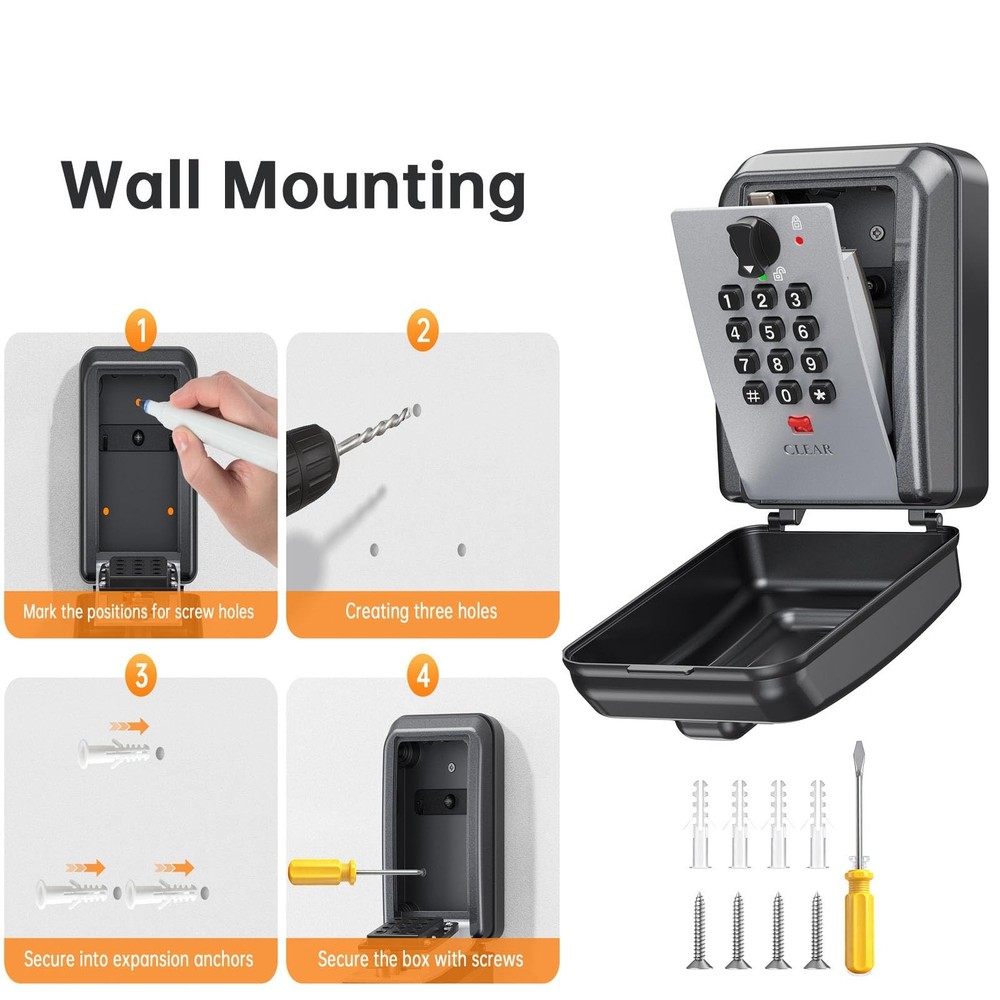 Wall Mounting

1
Mark the positions for screw holes

2
Creating three holes

3
Secure into expansion anchors

4
Secure the box with screws

1 2 3
4 5 6
7 8 9
# 0 *
CLEAR