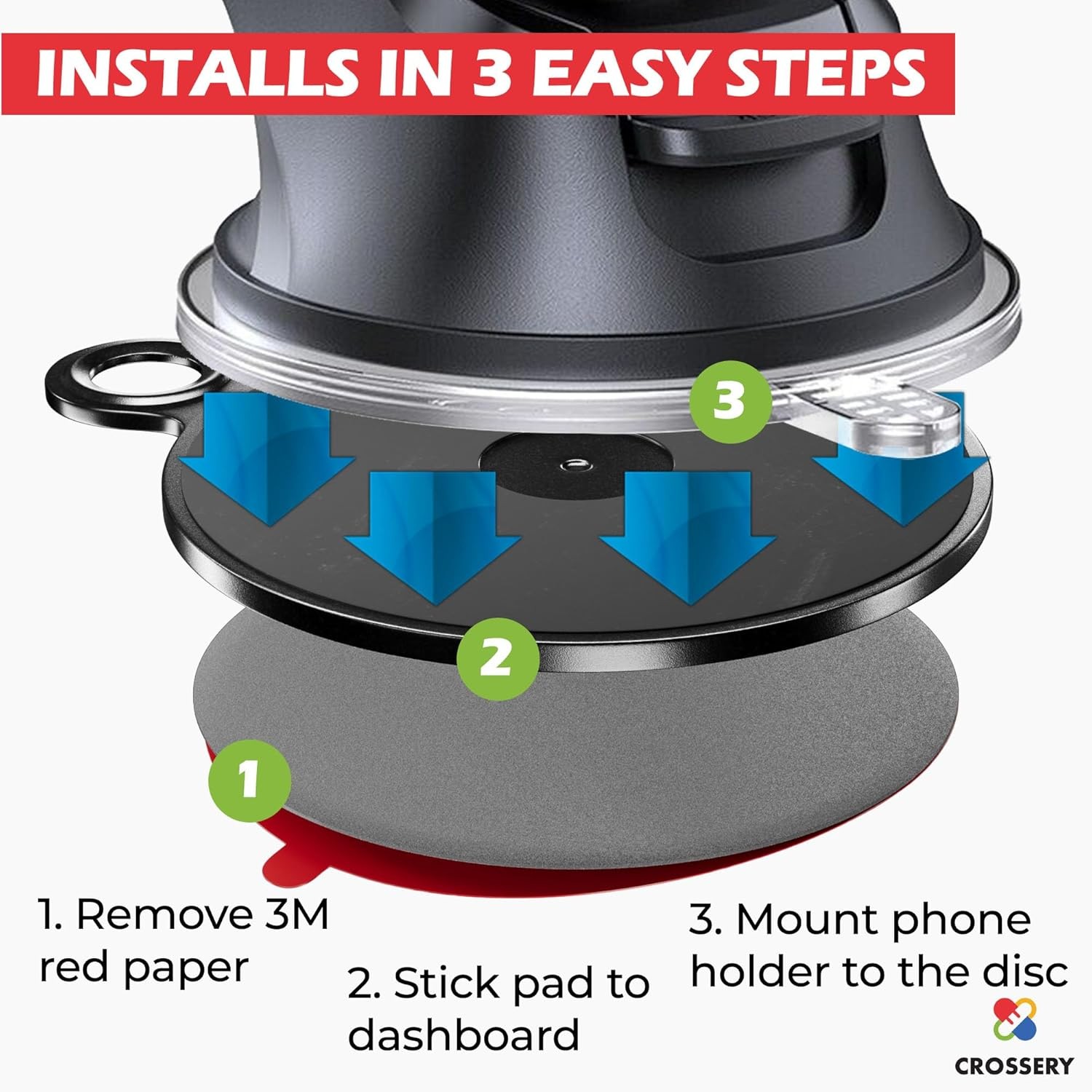 INSTALLS IN 3 EASY STEPS

3

2

1

1. Remove 3M red paper

2. Stick pad to dashboard

3. Mount phone holder to the disc

CROSSERY