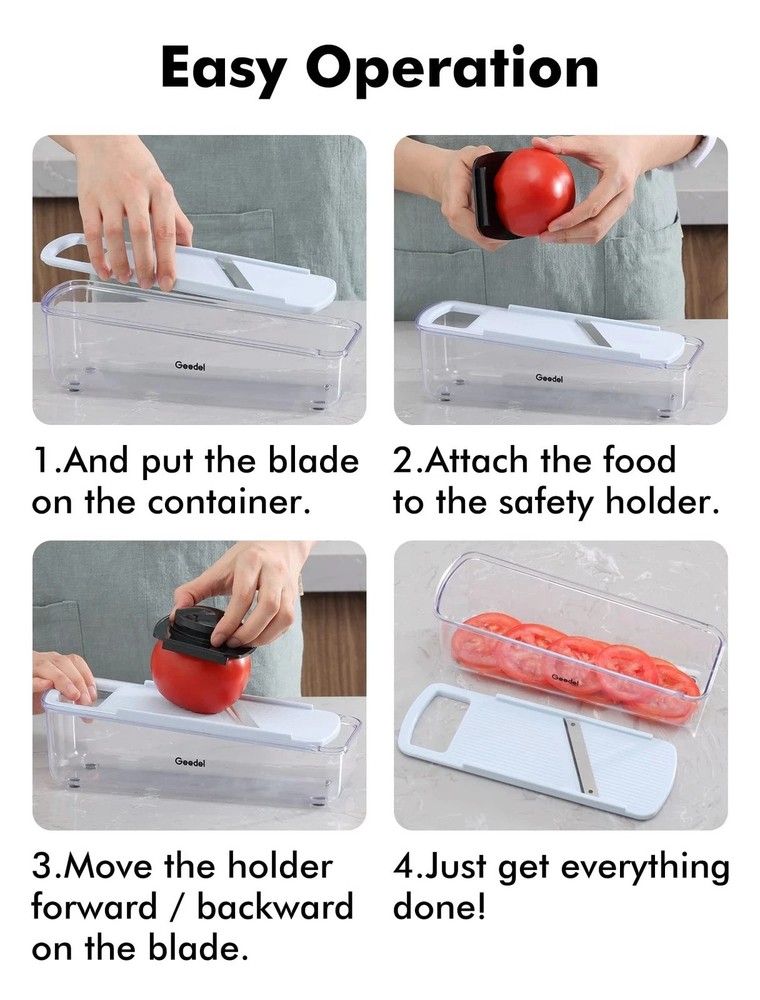 Easy Operation

Geedel

Geedel

1.And put the blade on the container.

2.Attach the food to the safety holder.

Geedel

Geedel

3.Move the holder forward / backward on the blade.

4.Just get everything done!