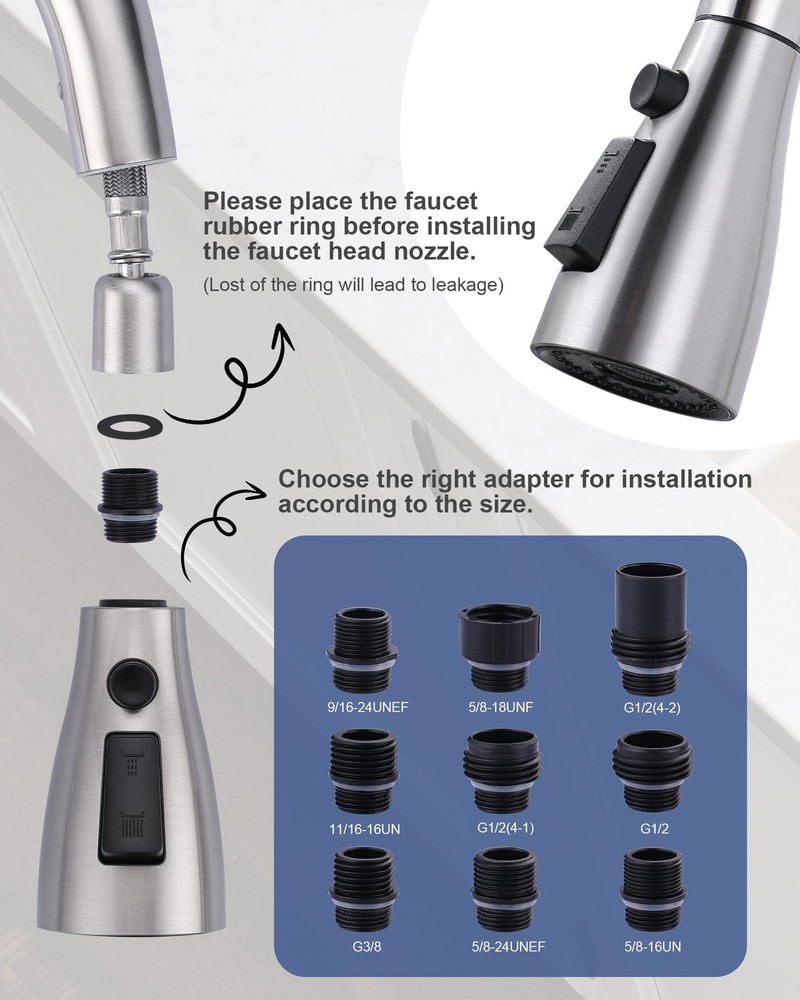 Please place the faucet rubber ring before installing the faucet head nozzle.

(Lost of the ring will lead to leakage)

Choose the right adapter for installation according to the size.

9/16-24UNEF
5/8-18UNF
G1/2(4-2)
11/16-16UN
G1/2(4-1)
G1/2
G3/8
5/8-24UNEF
5/8-16UN