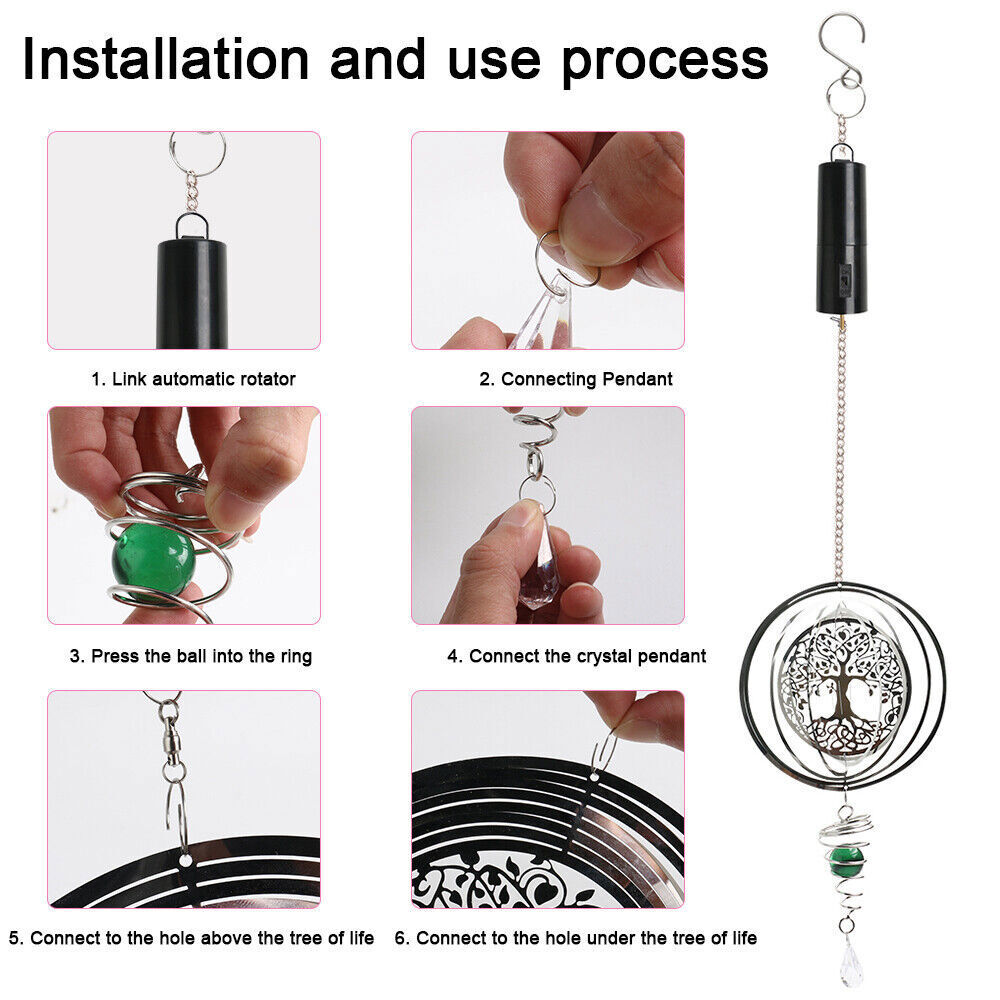 Installation and use process

1. Link automatic rotator

2. Connecting Pendant

3. Press the ball into the ring

4. Connect the crystal pendant

5. Connect to the hole above the tree of life

6. Connect to the hole under the tree of life