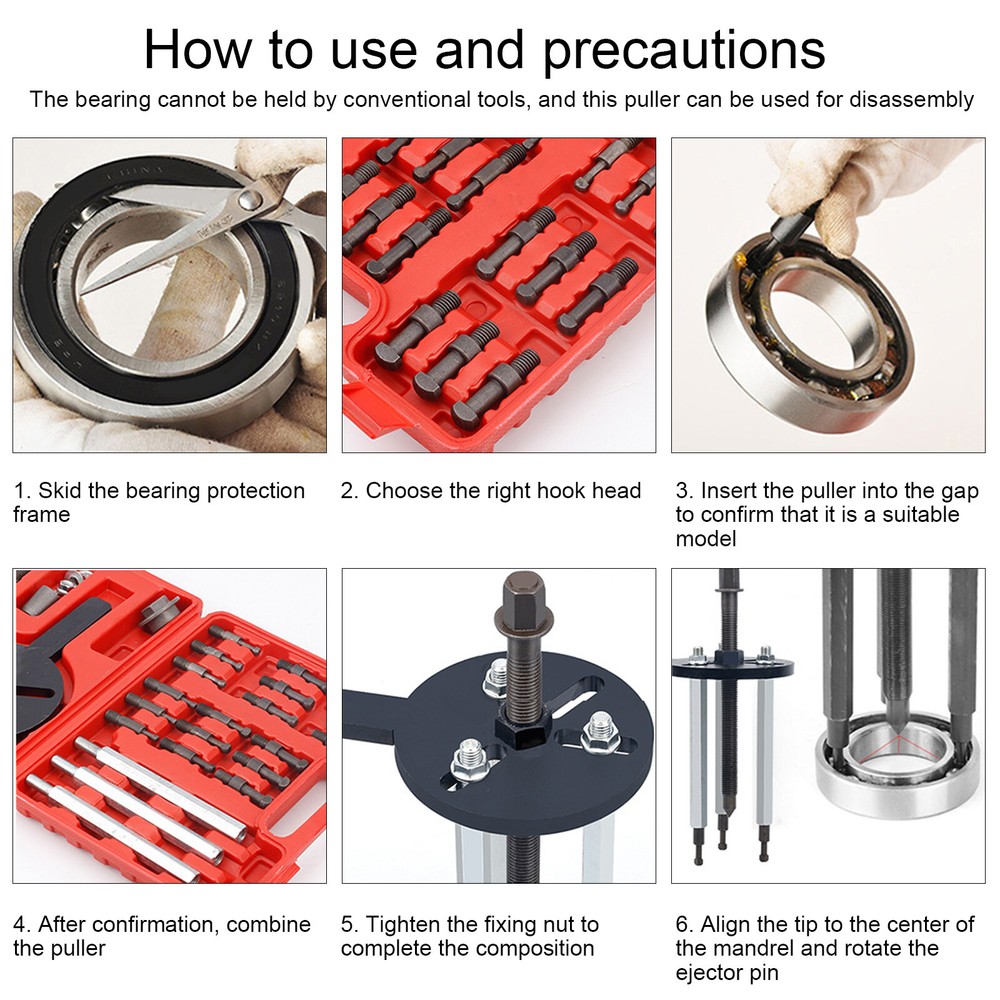 How to use and precautions

The bearing cannot be held by conventional tools, and this puller can be used for disassembly

1. Skid the bearing protection frame

2. Choose the right hook head

3. Insert the puller into the gap to confirm that it is a suitable model

4. After confirmation, combine the puller

5. Tighten the fixing nut to complete the composition

6. Align the tip to the center of the mandrel and rotate the ejector pin