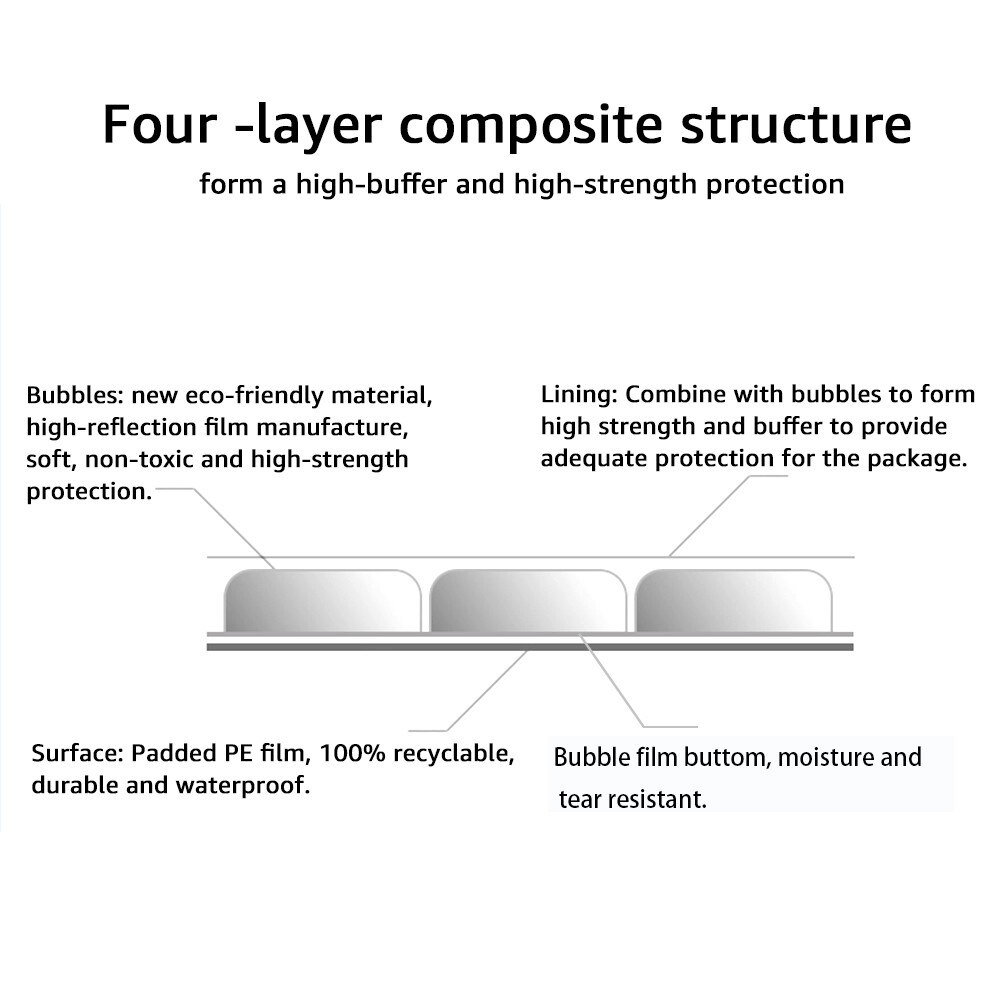 Four -layer composite structure

form a high-buffer and high-strength protection

Bubbles: new eco-friendly material, high-reflection film manufacture, soft, non-toxic and high-strength protection.

Lining: Combine with bubbles to form high strength and buffer to provide adequate protection for the package.

Surface: Padded PE film, 100% recyclable, durable and waterproof.

Bubble film buttom, moisture and tear resistant.