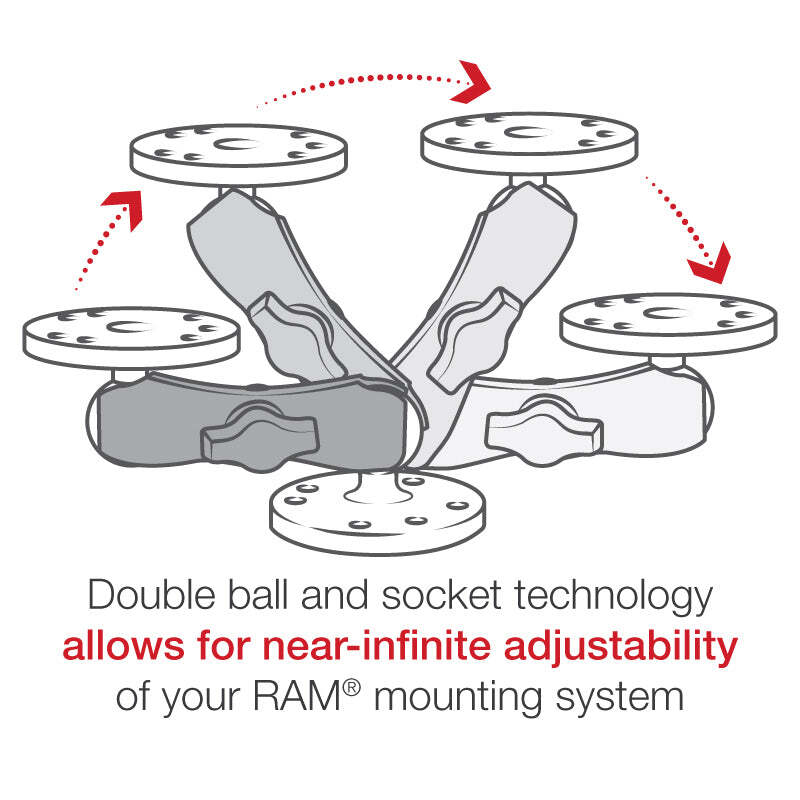 Double ball and socket technology allows for near-infinite adjustability of your RAM® mounting system