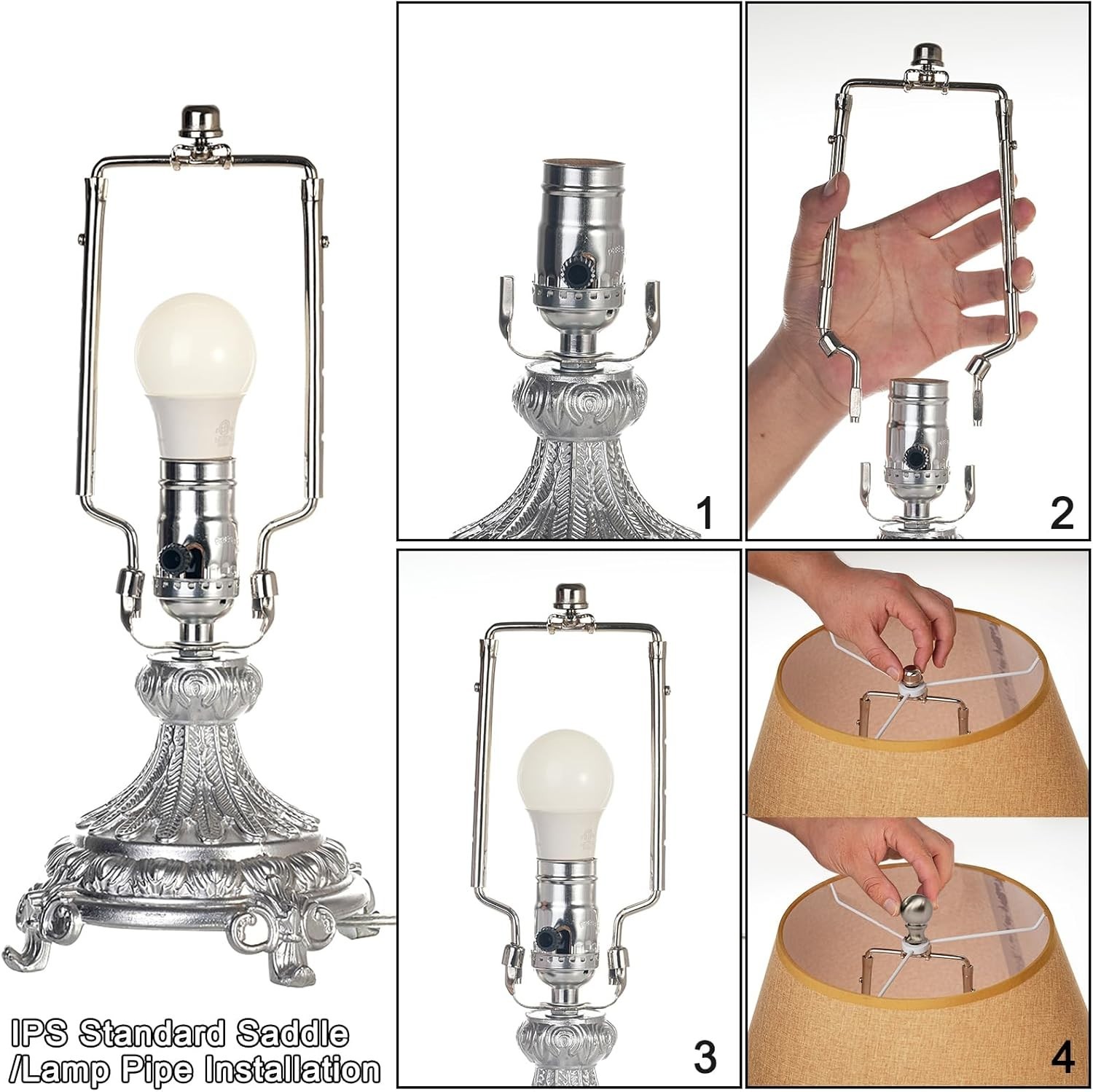 1

2

3

4

IPS Standard Saddle /Lamp Pipe Installation