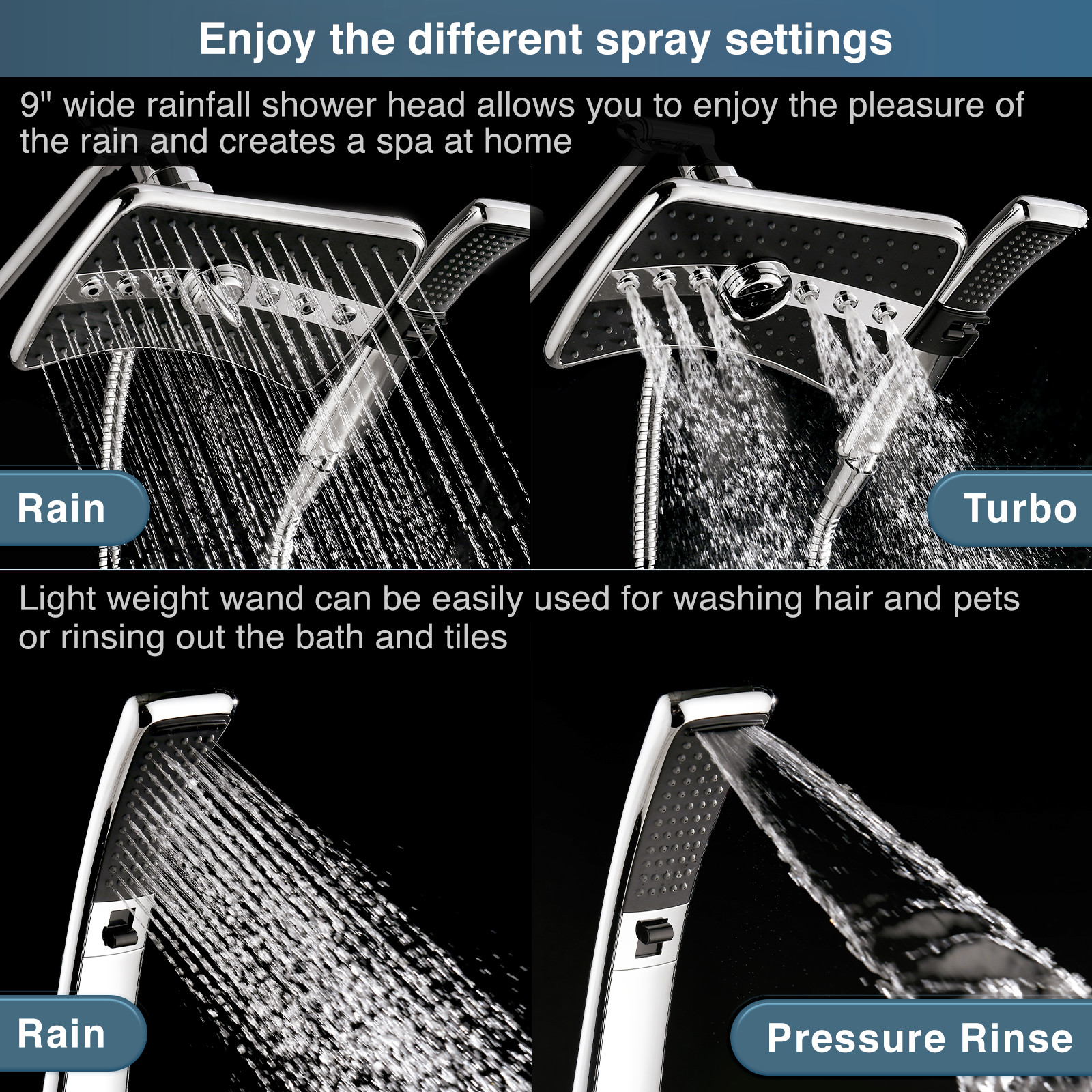 Enjoy the different spray settings

9" wide rainfall shower head allows you to enjoy the pleasure of the rain and creates a spa at home

Rain

Turbo

Light weight wand can be easily used for washing hair and pets or rinsing out the bath and tiles

Rain

Pressure Rinse