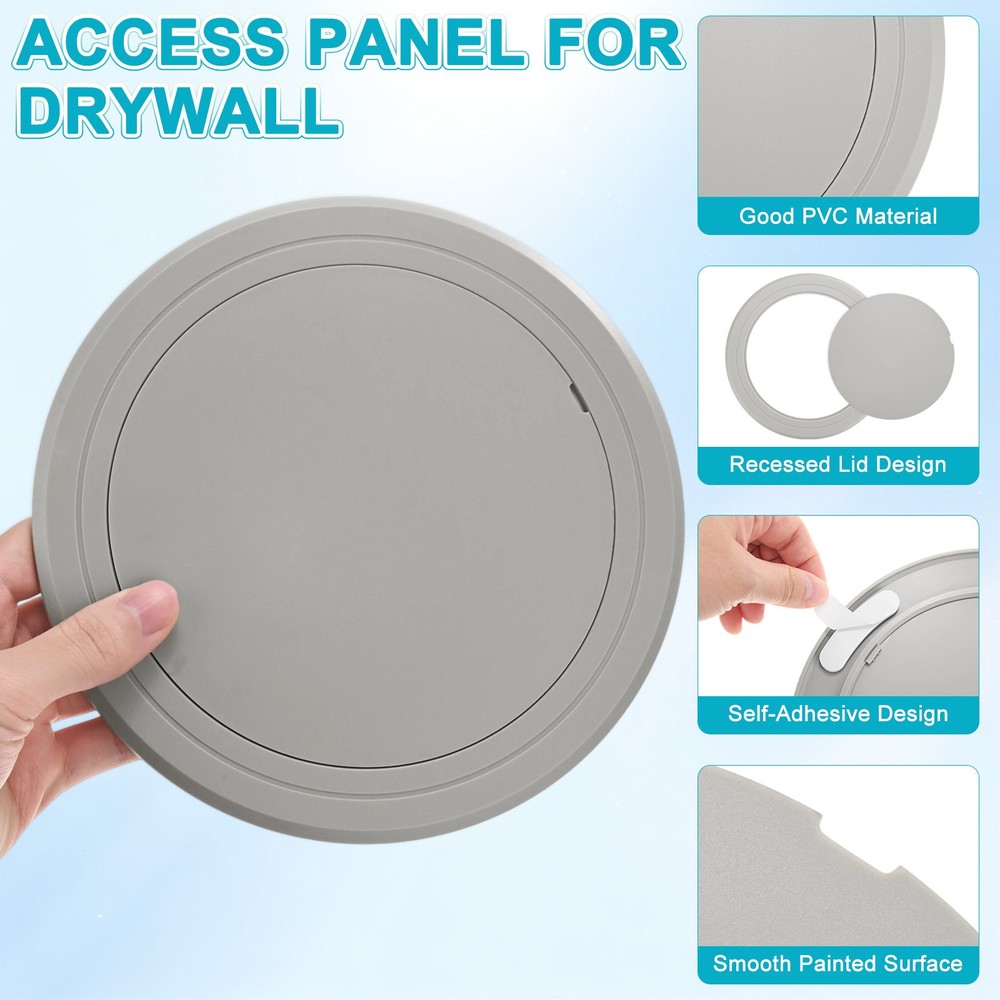 ACCESS PANEL FOR DRYWALL

Good PVC Material

Recessed Lid Design

Self-Adhesive Design

Smooth Painted Surface